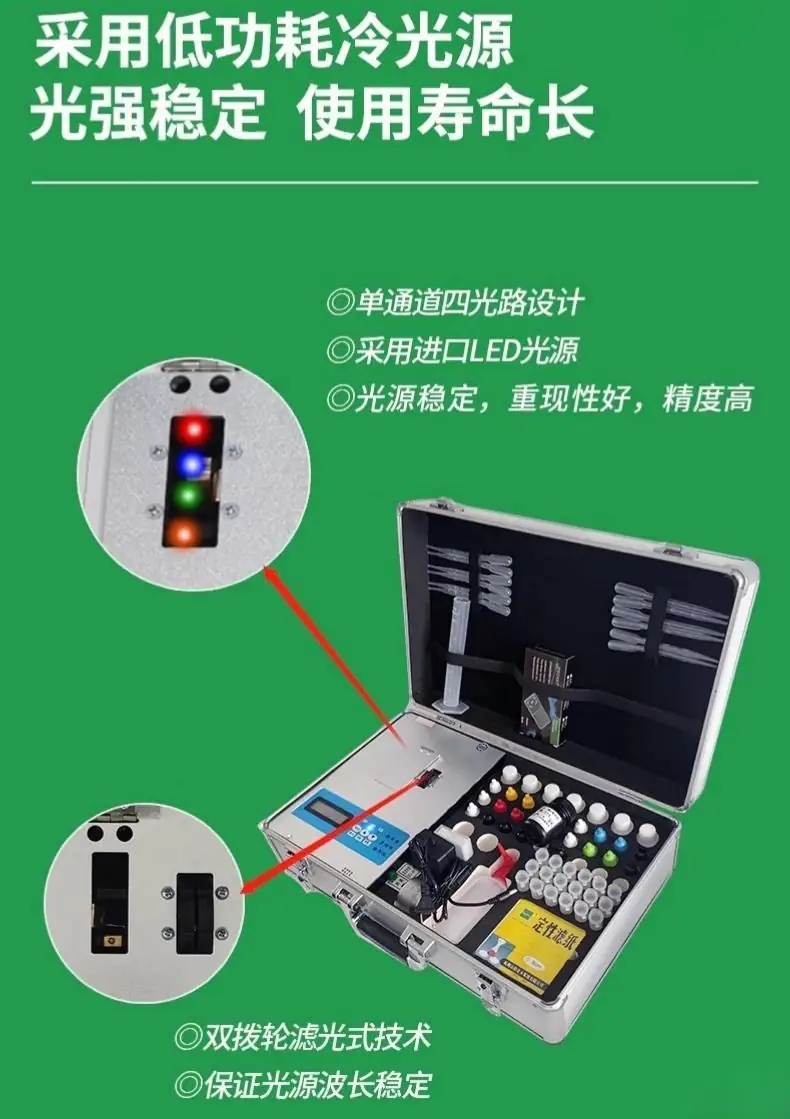 采用低功耗冷光源
光强稳定 使用寿命长

◎单通道四光路设计
◎采用进口LED光源
◎光源稳定，重现性好，精度高

定性滤纸

◎双拨轮滤光式技术
◎保证光源波长稳定