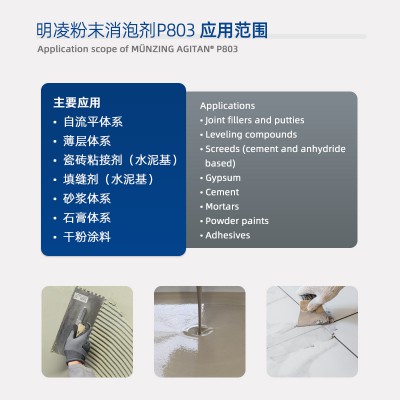 明凌粉末消泡剂P803 应用范围
Application scope of MÜNZING AGITAN® P803

主要应用
• 自流平体系
• 薄层体系
• 瓷砖粘接剂（水泥基）
• 填缝剂（水泥基）
• 砂浆体系
• 石膏体系
• 干粉涂料

Applications
• Joint fillers and putties
• Leveling compounds
• Screeds (cement and anhydride based)
• Gypsum
• Cement
• Mortars
• Powder paints
• Adhesives