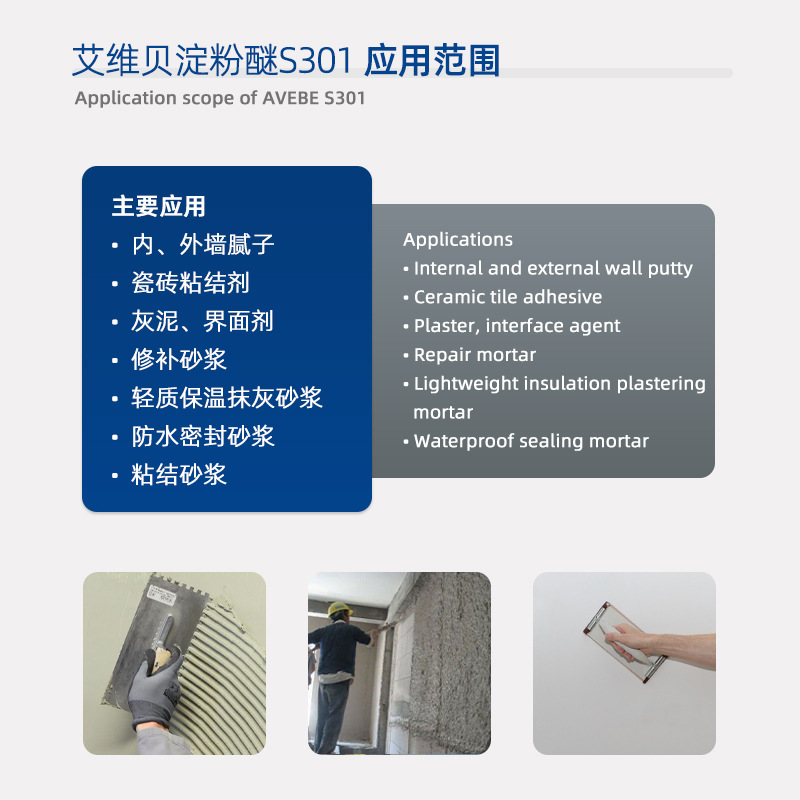 艾维贝淀粉醚S301 应用范围
Application scope of AVEBE S301

主要应用
• 内、外墙腻子
• 瓷砖粘结剂
• 灰泥、界面剂
• 修补砂浆
• 轻质保温抹灰砂浆
• 防水密封砂浆
• 粘结砂浆

Applications
• Internal and external wall putty
• Ceramic tile adhesive
• Plaster, interface agent
• Repair mortar
• Lightweight insulation plastering mortar
• Waterproof sealing mortar