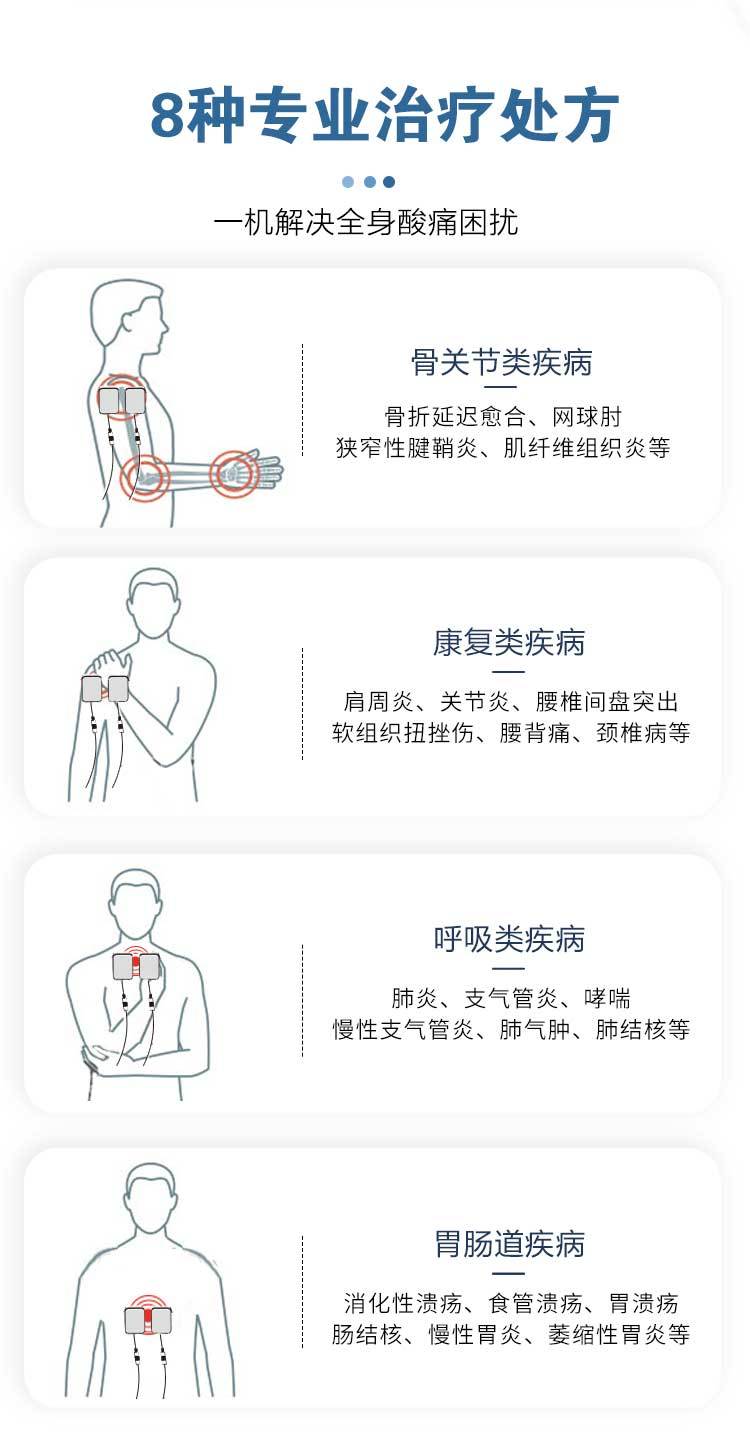 8种专业治疗处方

一机解决全身酸痛困扰

骨关节类疾病

骨折延迟愈合、网球肘
狭窄性腱鞘炎、肌纤维组织炎等

康复类疾病

肩周炎、关节炎、腰椎间盘突出
软组织扭挫伤、腰背痛、颈椎病等

呼吸类疾病

肺炎、支气管炎、哮喘
慢性支气管炎、肺气肿、肺结核等

胃肠道疾病

消化性溃疡、食管溃疡、胃溃疡
肠结核、慢性胃炎、萎缩性胃炎等