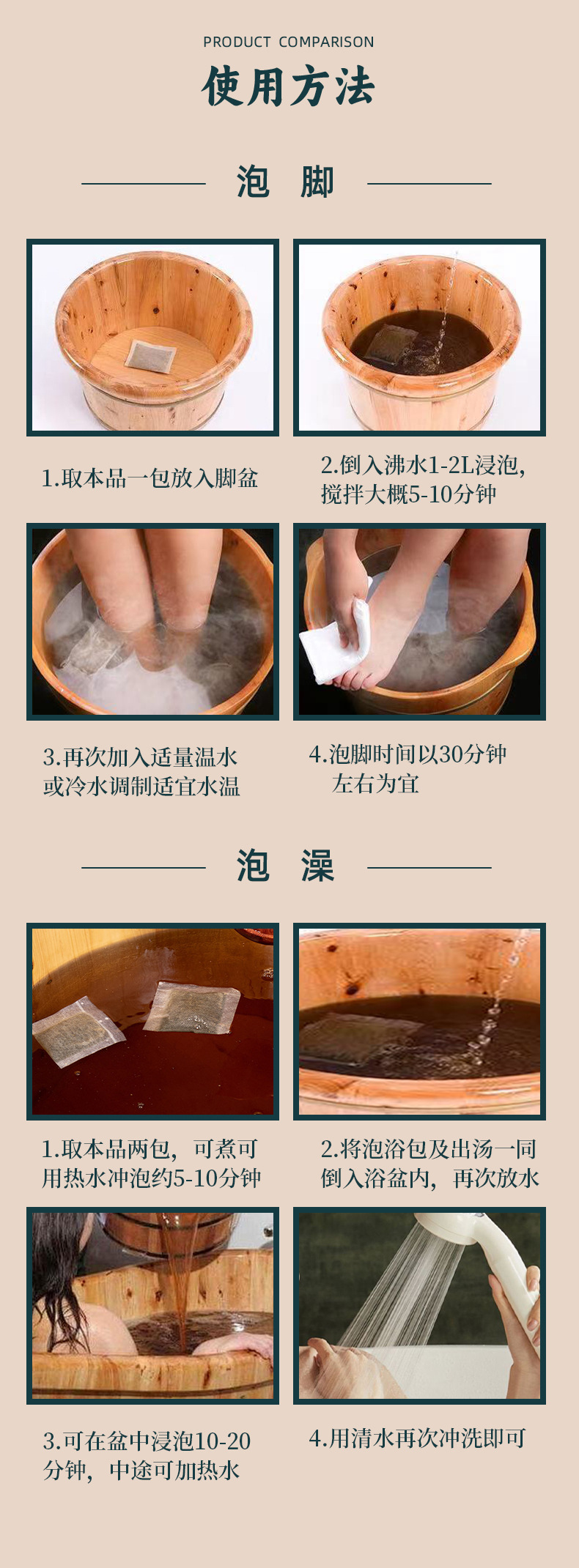 PRODUCT COMPARISON

使用方法

泡 脚

1.取本品一包放入脚盆

2.倒入沸水1-2L浸泡，搅拌大概5-10分钟

3.再次加入适量温水或冷水调制适宜水温

4.泡脚时间以30分钟左右为宜

泡 澡

1.取本品两包，可煮可用热水冲泡约5-10分钟

2.将泡浴包及出汤一同倒入浴盆内，再次放水

3.可在盆中浸泡10-20分钟，中途可加热水

4.用清水再次冲洗即可