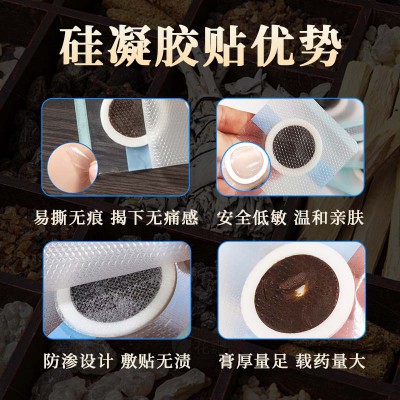 硅凝胶贴优势

易撕无痕 揭下无痛感

安全低敏 温和亲肤

防渗设计 敷贴无渍

膏厚量足 载药量大