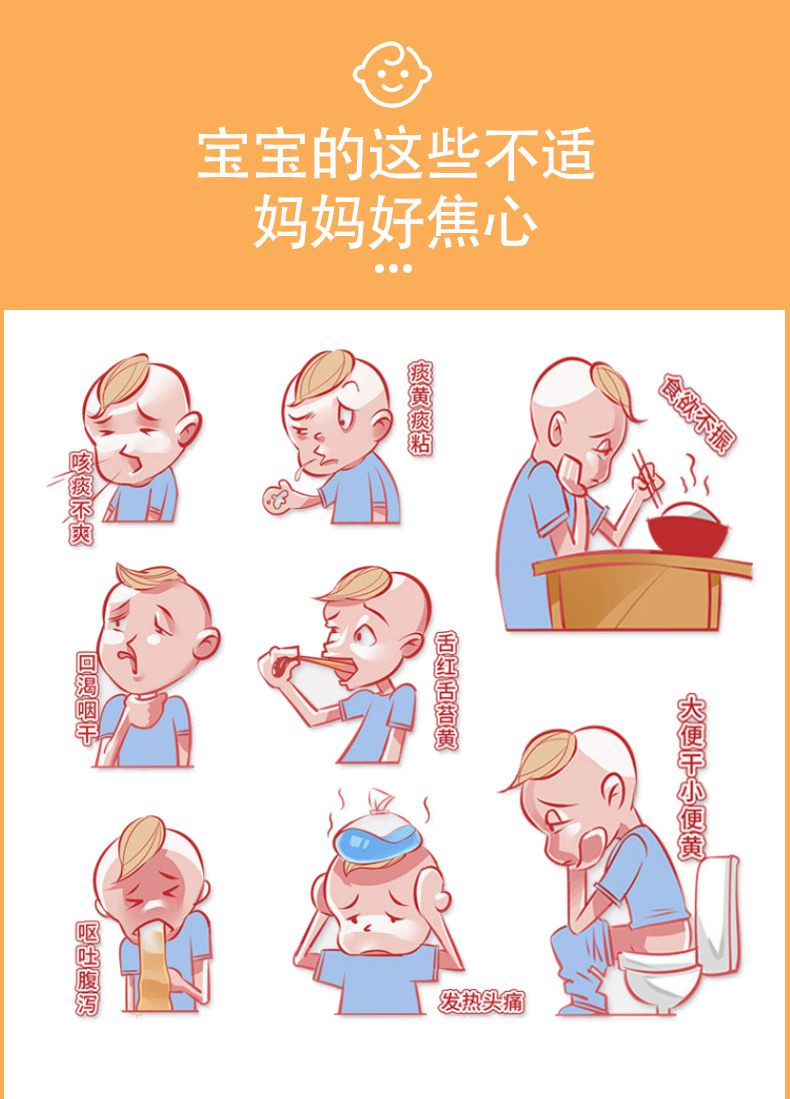 宝宝的这些不适
妈妈好焦心

咳痰不爽

痰黄痰粘

食欲不振

口渴咽干

舌红舌苔黄

大便干小便黄

呕吐腹泻

发热头痛