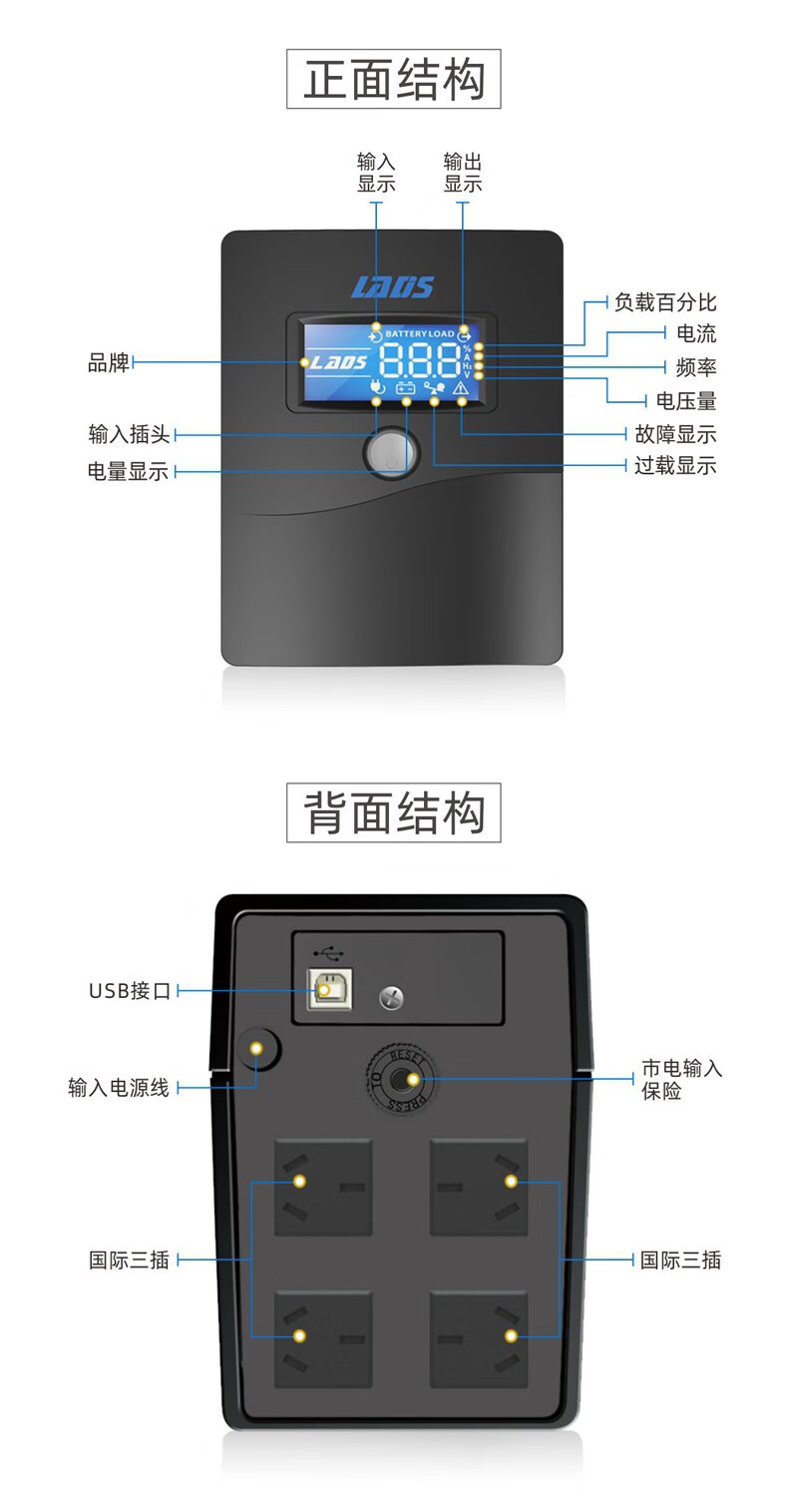 正面结构

输入显示

输出显示

LADS

BATTERY LOAD

LADS

888

% A Hz V

负载百分比

电流

频率

电压量

故障显示

过载显示

品牌

输入插头

电量显示

背面结构

USB接口

输入电源线

RESET PRESS TO

市电输入保险

国际三插

国际三插