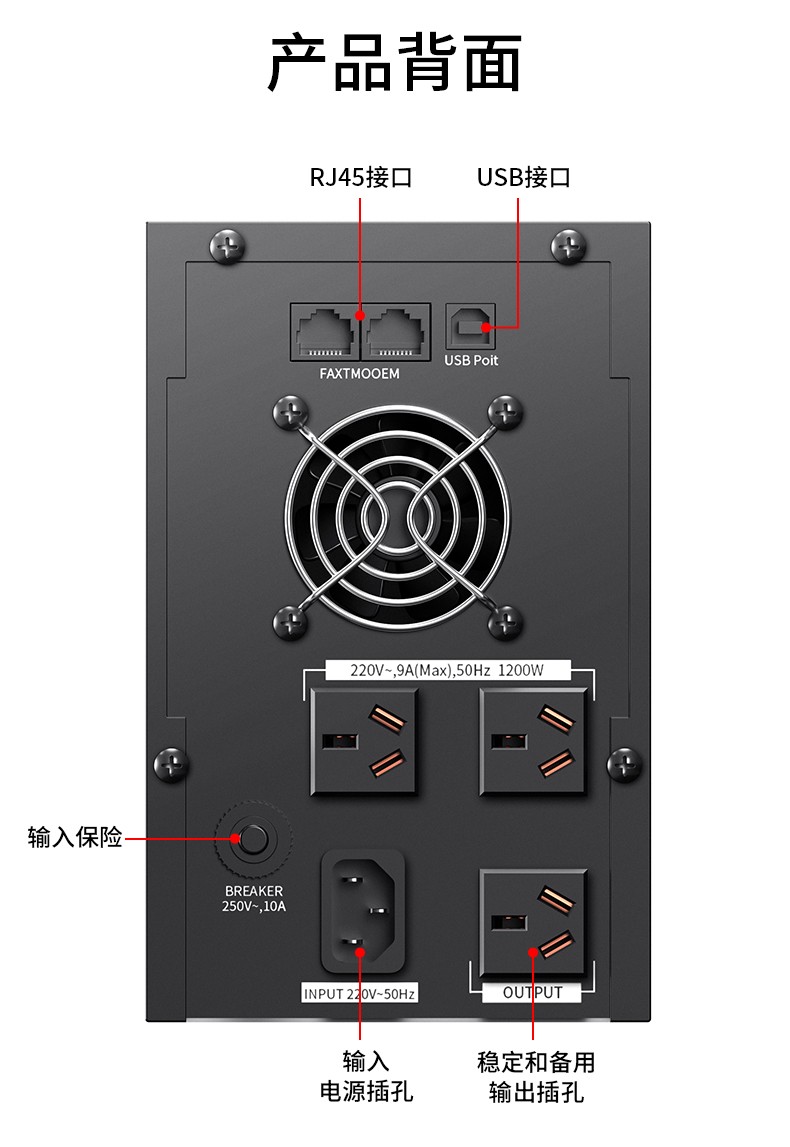 产品背面

RJ45接口

USB接口

FAXTMOOEM

USB Poit

220V~,9A(Max),50Hz 1200W

输入保险

BREAKER
250V~,10A

INPUT 220V~50Hz

OUTPUT

输入
电源插孔

稳定和备用
输出插孔