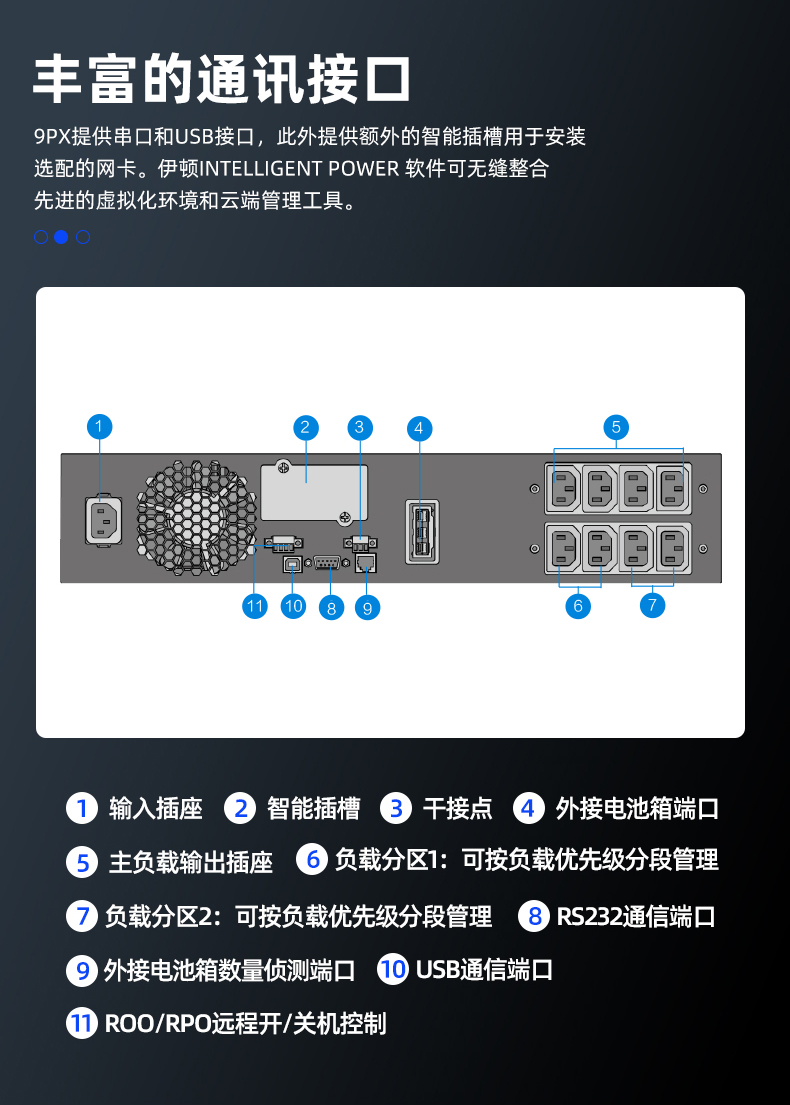 丰富的通讯接口

9PX提供串口和USB接口，此外提供额外的智能插槽用于安装选配的网卡。伊顿INTELLIGENT POWER 软件可无缝整合先进的虚拟化环境和云端管理工具。

1 2 3 4 5

11 10 8 9 6 7

1 输入插座 2 智能插槽 3 干接点 4 外接电池箱端口

5 主负载输出插座 6 负载分区1：可按负载优先级分段管理

7 负载分区2：可按负载优先级分段管理 8 RS232通信端口

9 外接电池箱数量侦测端口 10 USB通信端口

11 ROO/RPO远程开/关机控制