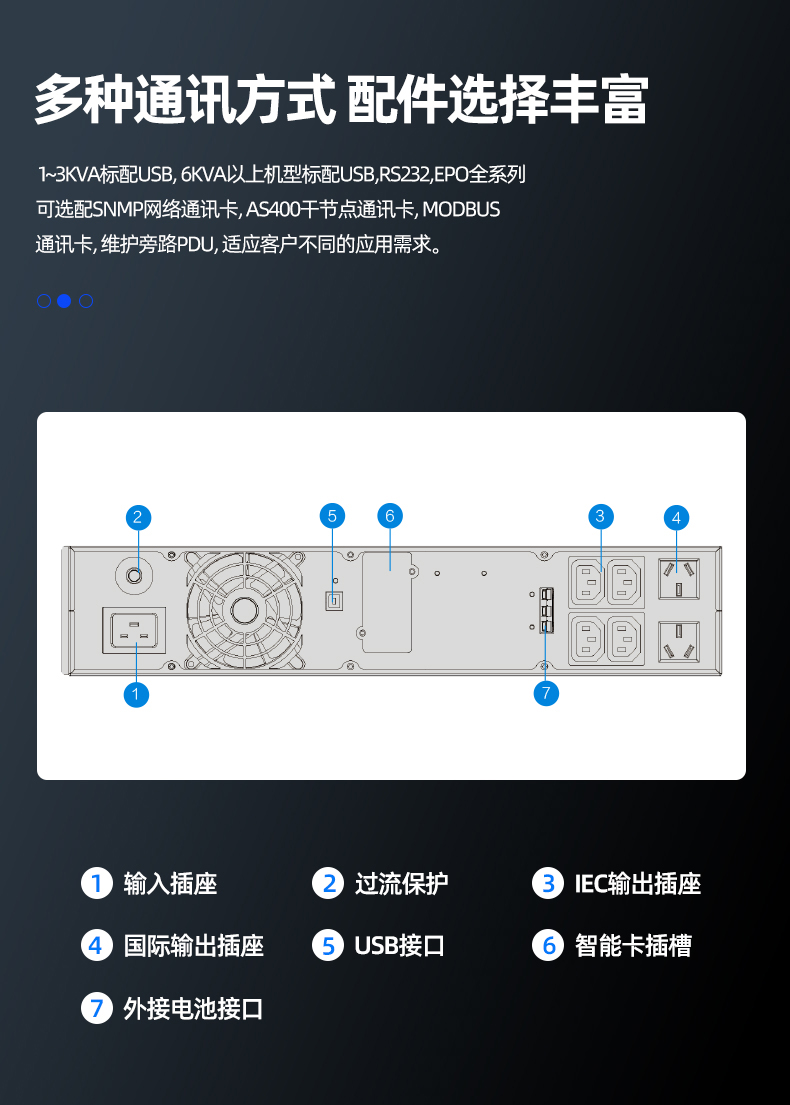 多种通讯方式 配件选择丰富

1~3KVA标配USB, 6KVA以上机型标配USB,RS232,EPO全系列可选配SNMP网络通讯卡, AS400干节点通讯卡, MODBUS通讯卡, 维护旁路PDU, 适应客户不同的应用需求。

2

5

6

3

4

1

7

1 输入插座

2 过流保护

3 IEC输出插座

4 国际输出插座

5 USB接口

6 智能卡插槽

7 外接电池接口