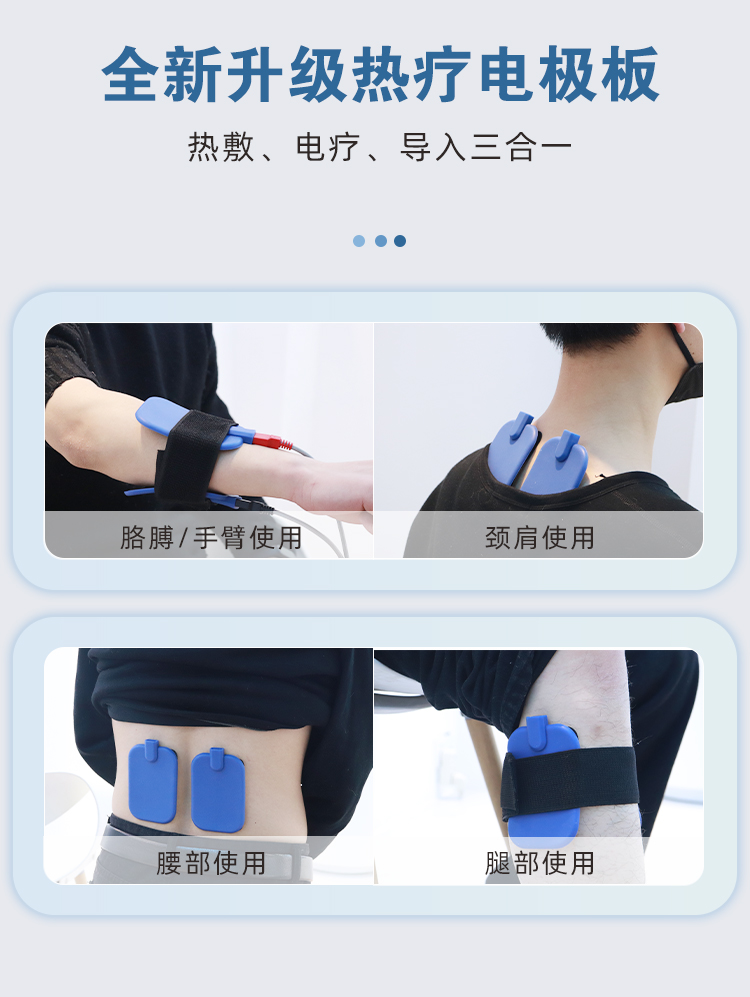 全新升级热疗电极板

热敷、电疗、导入三合一

胳膊/手臂使用

颈肩使用

腰部使用

腿部使用