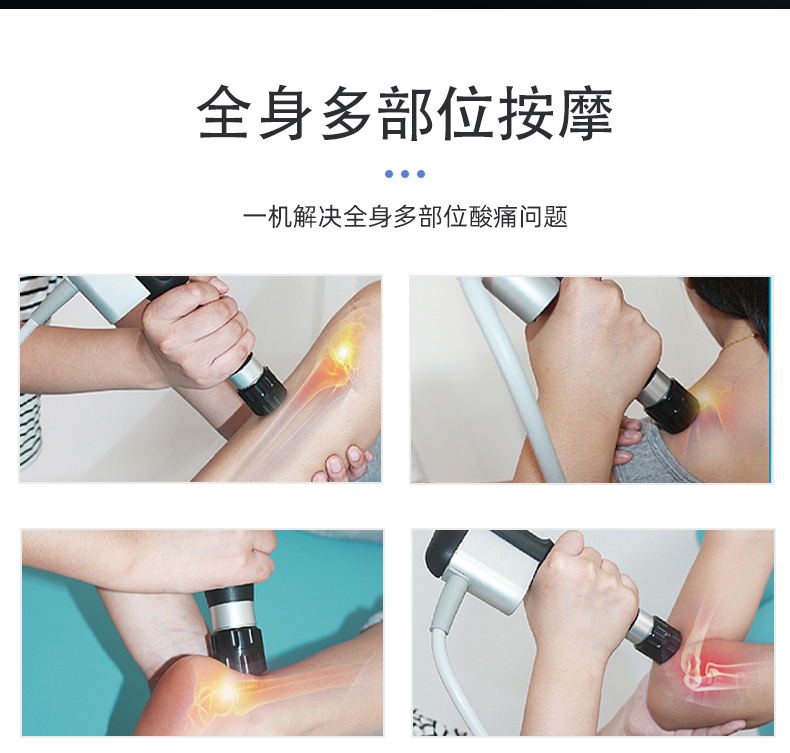 全身多部位按摩

一机解决全身多部位酸痛问题