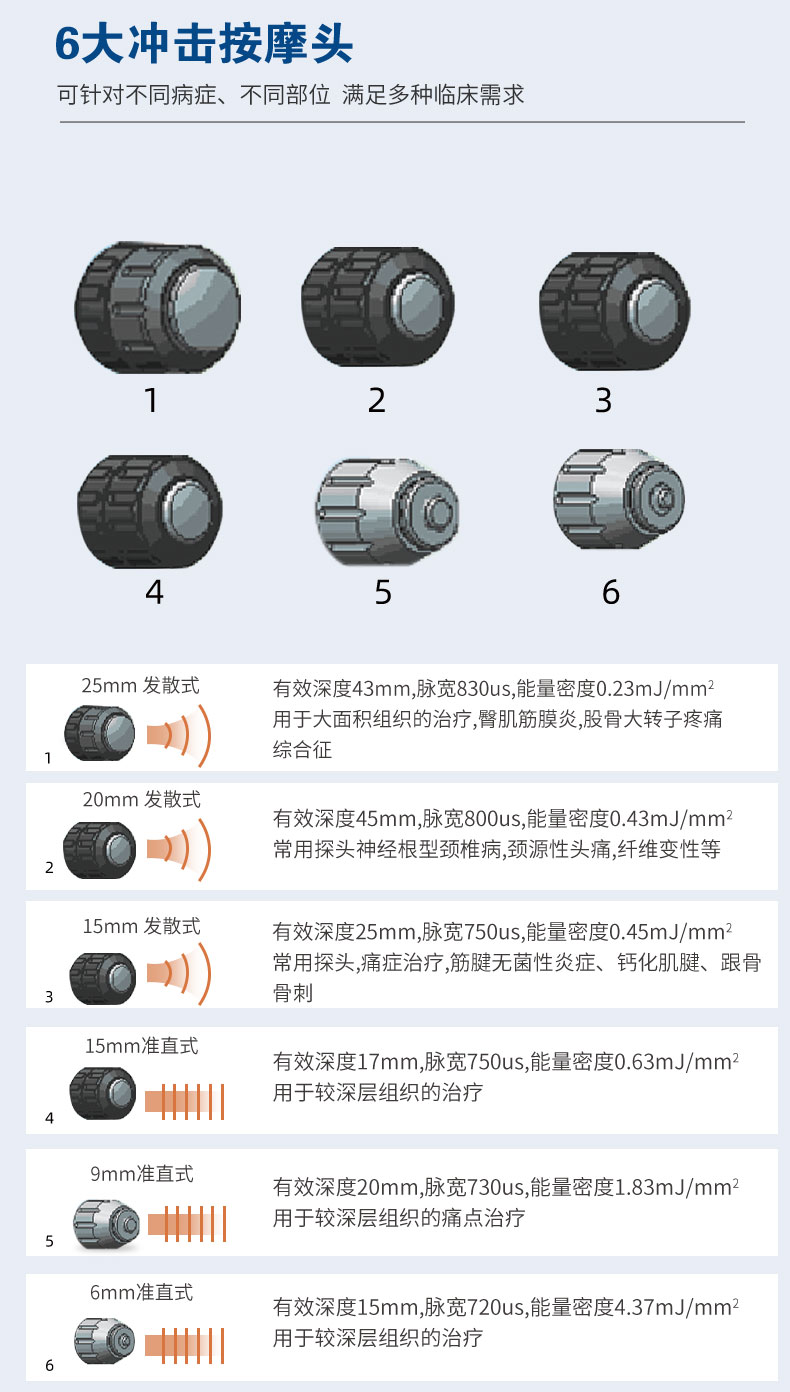 6大冲击按摩头

可针对不同病症、不同部位 满足多种临床需求

1

2

3

4

5

6

25mm 发散式

1

有效深度43mm,脉宽830us,能量密度0.23mJ/mm$^2$ 用于大面积组织的治疗,臀肌筋膜炎,股骨大转子疼痛综合征

20mm 发散式

2

有效深度45mm,脉宽800us,能量密度0.43mJ/mm$^2$ 常用探头神经根型颈椎病,颈源性头痛,纤维变性等

15mm 发散式

3

有效深度25mm,脉宽750us,能量密度0.45mJ/mm$^2$ 常用探头,痛症治疗,筋腱无菌性炎症、钙化肌腱、跟骨骨刺

15mm准直式

4

有效深度17mm,脉宽750us,能量密度0.63mJ/mm$^2$ 用于较深层组织的治疗

9mm准直式

5

有效深度20mm,脉宽730us,能量密度1.83mJ/mm$^2$ 用于较深层组织的痛点治疗

6mm准直式

6

有效深度15mm,脉宽720us,能量密度4.37mJ/mm$^2$ 用于较深层组织的治疗