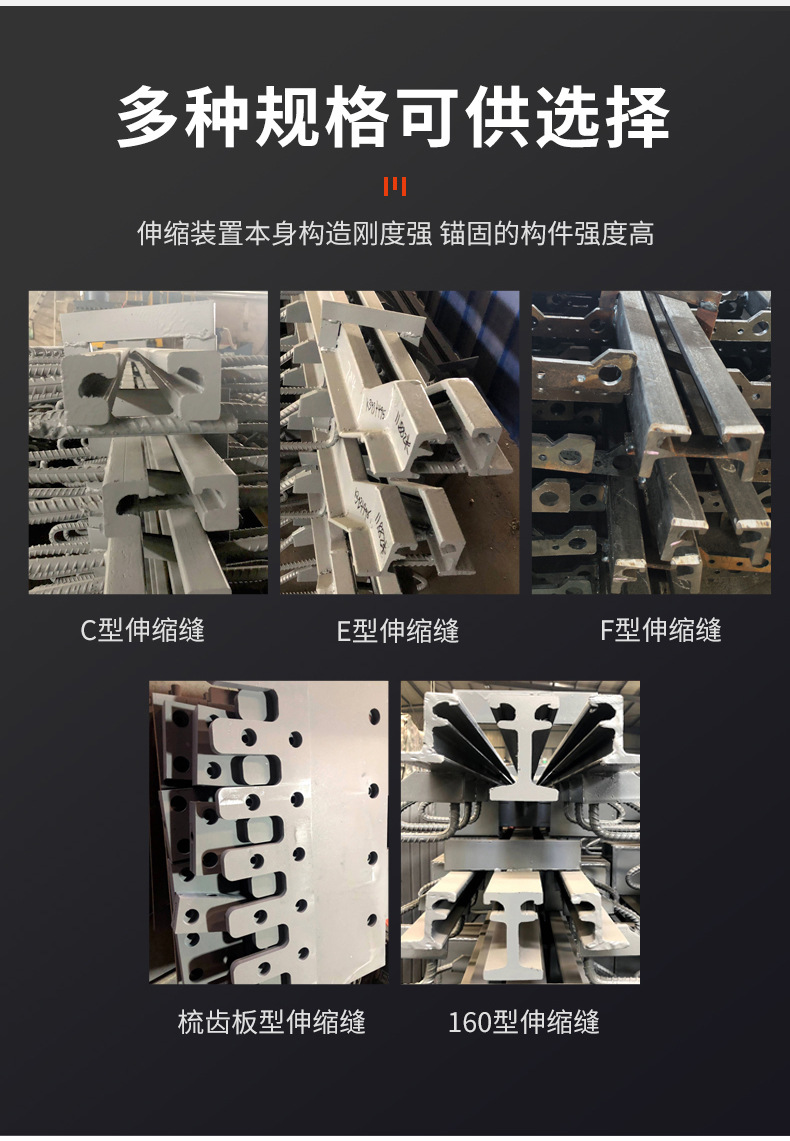 多种规格可供选择

伸缩装置本身构造刚度强 锚固的构件强度高

C型伸缩缝

E型伸缩缝

F型伸缩缝

梳齿板型伸缩缝

160型伸缩缝