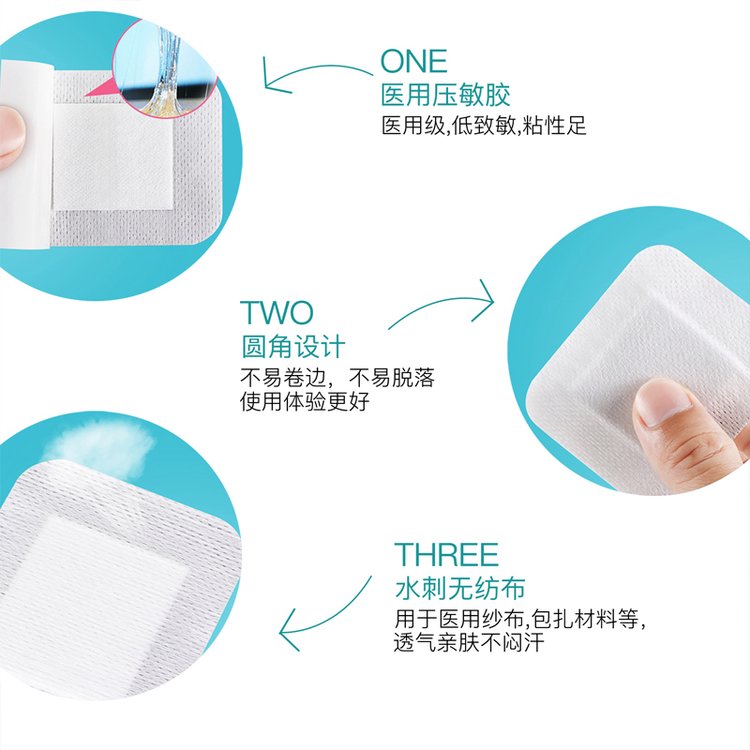 ONE
医用压敏胶
医用级,低致敏,粘性足

TWO
圆角设计
不易卷边，不易脱落
使用体验更好

THREE
水刺无纺布
用于医用纱布,包扎材料等,
透气亲肤不闷汗