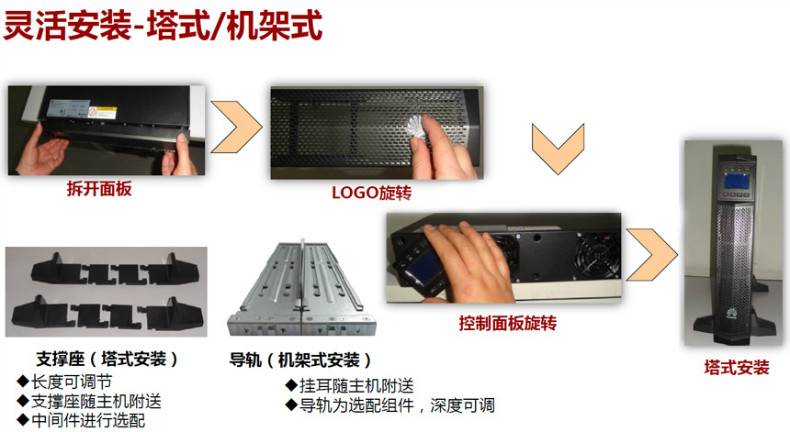 灵活安装-塔式/机架式

拆开面板

LOGO旋转

控制面板旋转

塔式安装

支撑座（塔式安装）
◆长度可调节
◆支撑座随主机附送
◆中间件进行选配

导轨（机架式安装）
◆挂耳随主机附送
◆导轨为选配组件，深度可调