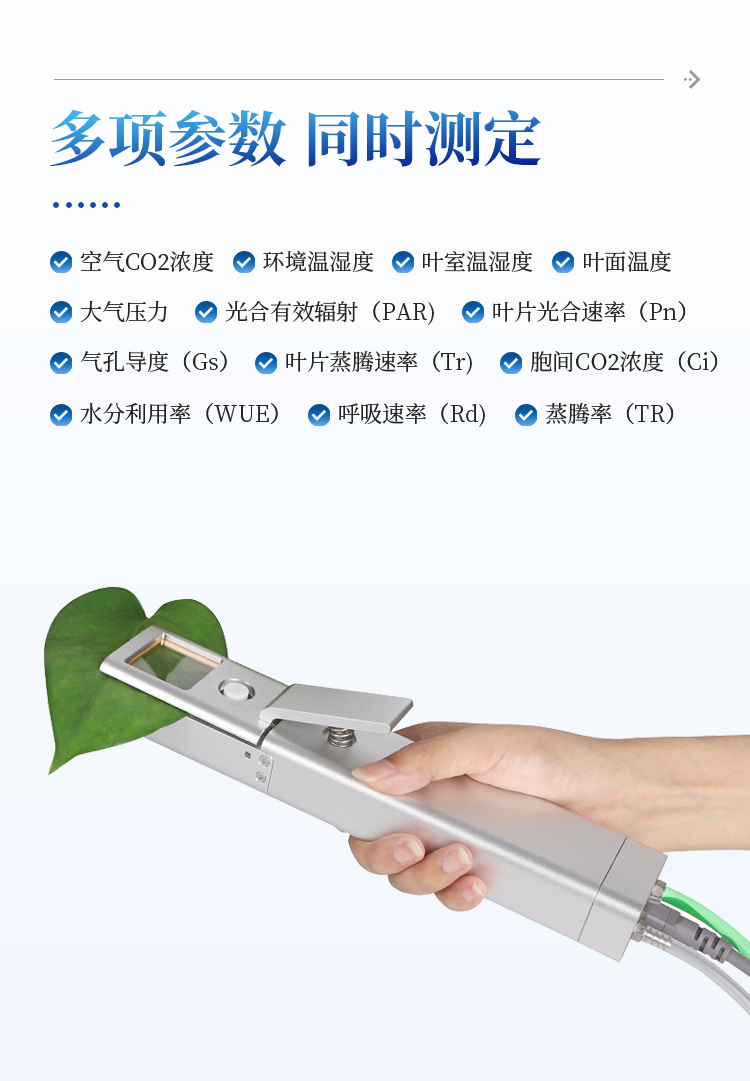 多项参数 同时测定

空气CO2浓度 环境温湿度 叶室温湿度 叶面温度

大气压力 光合有效辐射（PAR） 叶片光合速率（Pn）

气孔导度（Gs） 叶片蒸腾速率（Tr） 胞间CO2浓度（Ci）

水分利用率（WUE） 呼吸速率（Rd） 蒸腾率（TR）