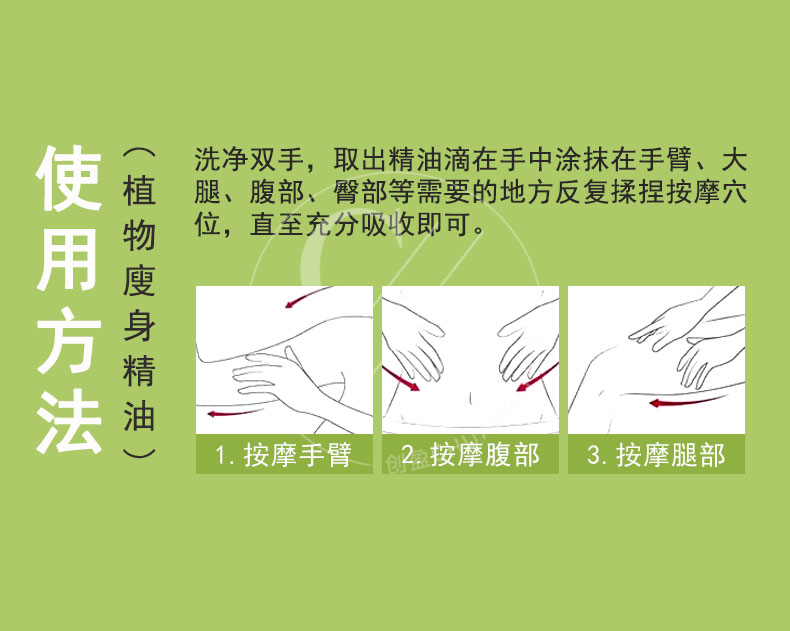 使用方法

（植物瘦身精油）

洗净双手，取出精油滴在手中涂抹在手臂、大腿、腹部、臀部等需要的地方反复揉捏按摩穴位，直至充分吸收即可。

1. 按摩手臂

2. 按摩腹部

3. 按摩腿部