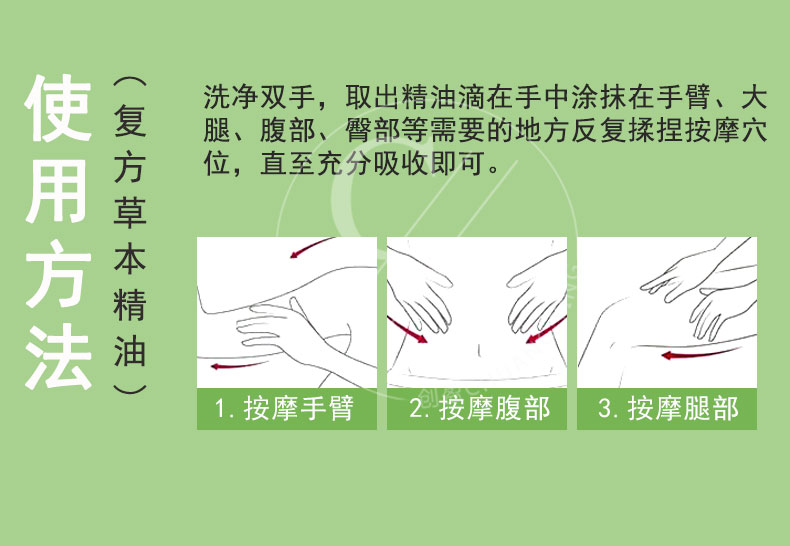 使用方法

（复方草本精油）

洗净双手，取出精油滴在手中涂抹在手臂、大腿、腹部、臀部等需要的地方反复揉捏按摩穴位，直至充分吸收即可。

1. 按摩手臂

2. 按摩腹部

3. 按摩腿部