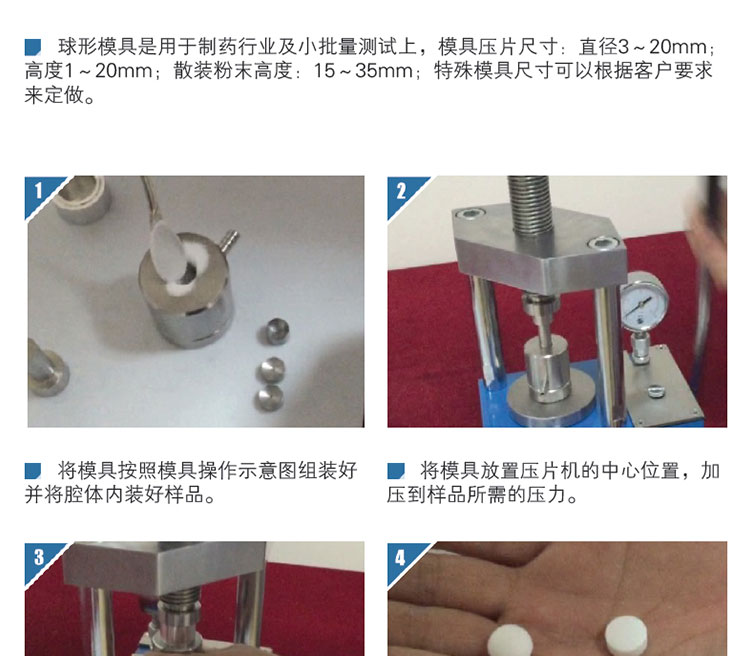 球形模具是用于制药行业及小批量测试上，模具压片尺寸：直径3～20mm；高度1～20mm；散装粉末高度：15～35mm；特殊模具尺寸可以根据客户要求来定做。

1

2

将模具按照模具操作示意图组装好并将腔体内装好样品。

将模具放置压片机的中心位置，加压到样品所需的压力。

3

4