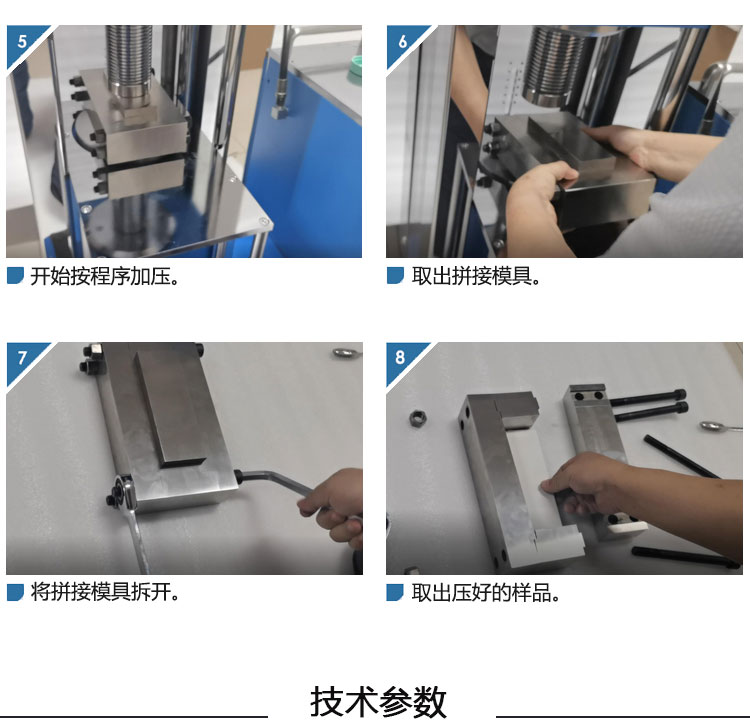 5

开始按程序加压。

6

取出拼接模具。

7

将拼接模具拆开。

8

取出压好的样品。

技术参数