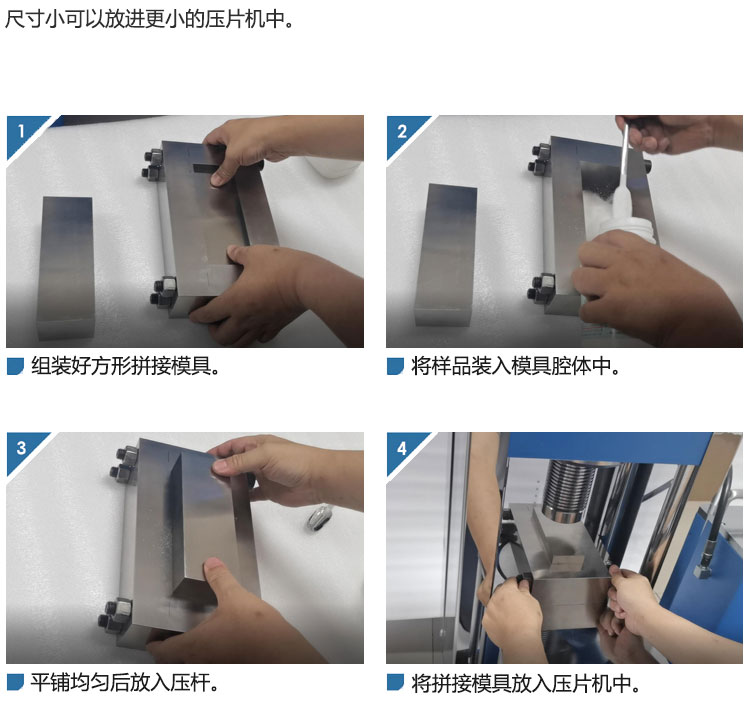 尺寸小可以放进更小的压片机中。

1

组装好方形拼接模具。

2

将样品装入模具腔体中。

3

平铺均匀后放入压杆。

4

将拼接模具放入压片机中。