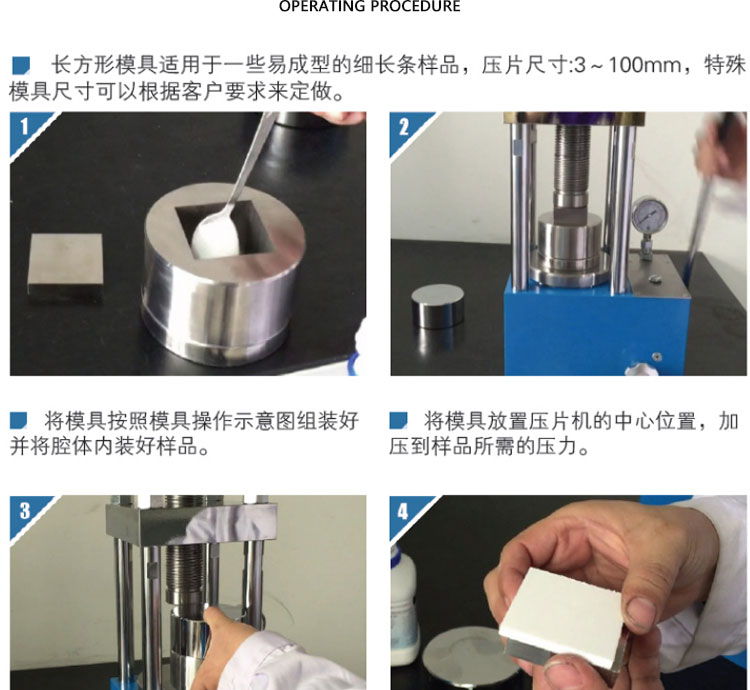 OPERATING PROCEDURE

长方形模具适用于一些易成型的细长条样品，压片尺寸:3～100mm，特殊模具尺寸可以根据客户要求来定做。

1

2

将模具按照模具操作示意图组装好并将腔体内装好样品。

将模具放置压片机的中心位置，加压到样品所需的压力。

3

4