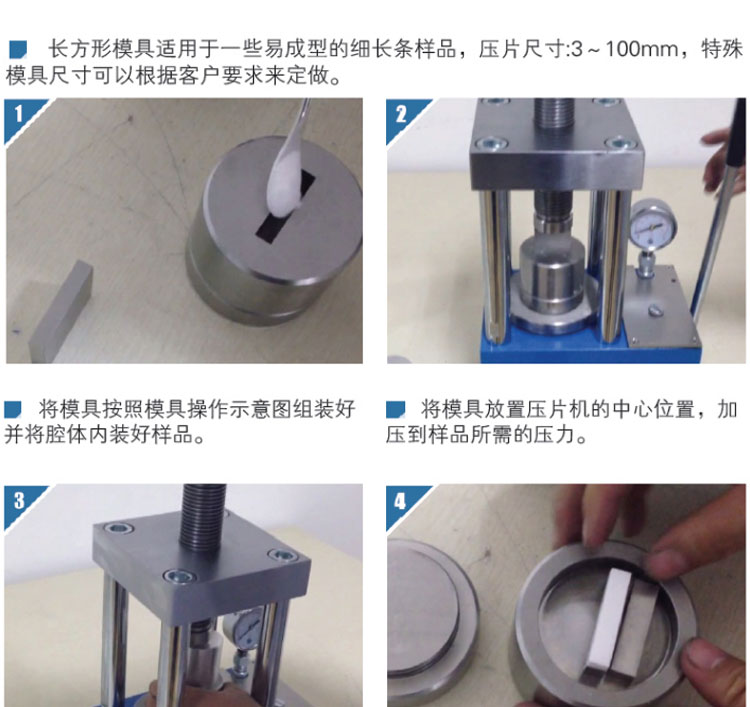 长方形模具适用于一些易成型的细长条样品，压片尺寸:3～100mm，特殊模具尺寸可以根据客户要求来定做。

1

2

将模具按照模具操作示意图组装好并将腔体内装好样品。

将模具放置压片机的中心位置，加压到样品所需的压力。

3

4