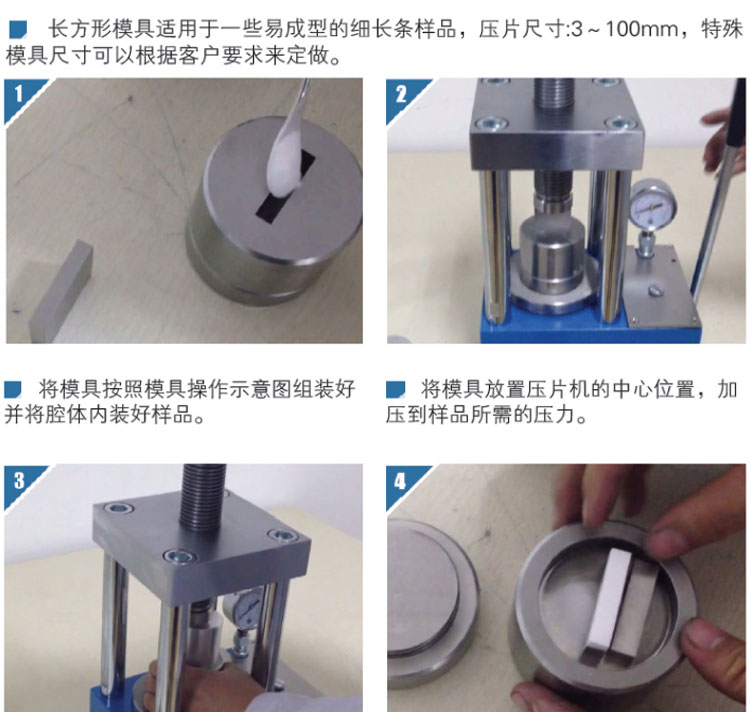 长方形模具适用于一些易成型的细长条样品，压片尺寸:3～100mm，特殊模具尺寸可以根据客户要求来定做。

1

2

将模具按照模具操作示意图组装好并将腔体内装好样品。

将模具放置压片机的中心位置，加压到样品所需的压力。

3

4