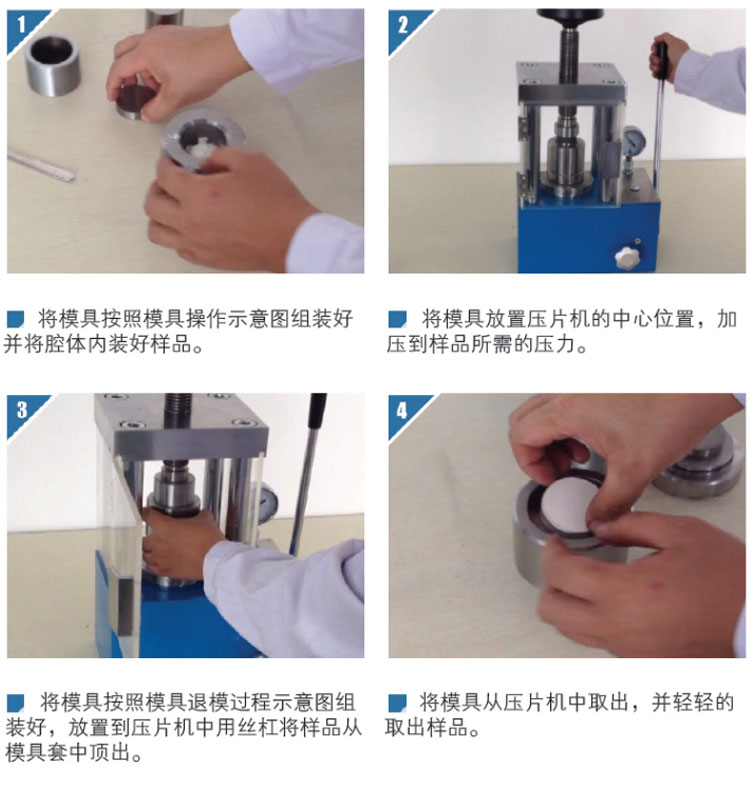 1

将模具按照模具操作示意图组装好并将腔体内装好样品。

2

将模具放置压片机的中心位置，加压到样品所需的压力。

3

将模具按照模具退模过程示意图组装好，放置到压片机中用丝杠将样品从模具套中顶出。

4

将模具从压片机中取出，并轻轻的取出样品。