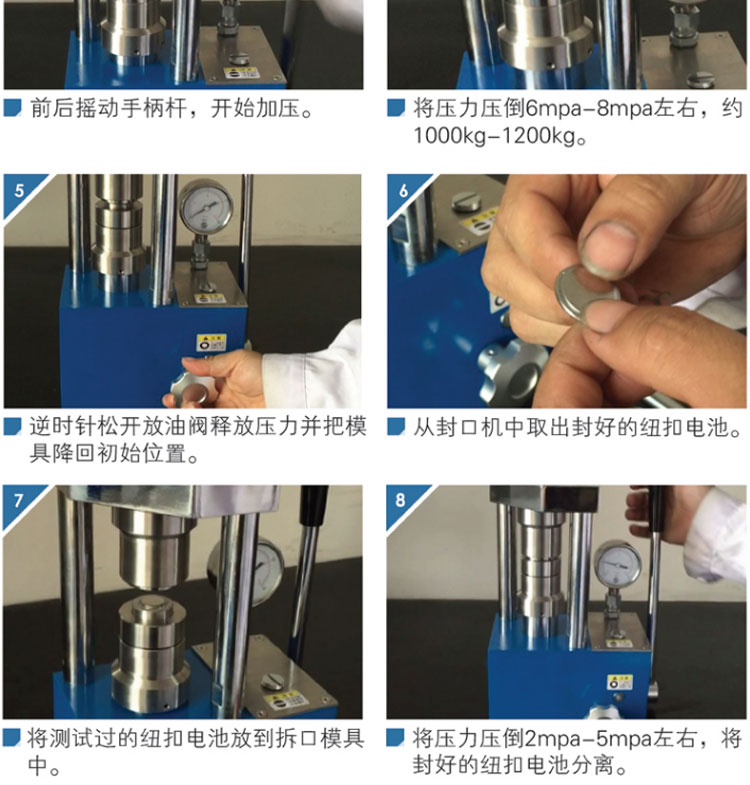 前后摇动手柄杆，开始加压。

将压力压倒6mpa-8mpa左右，约1000kg-1200kg。

5

逆时针松开放油阀释放压力并把模具降回初始位置。

6

从封口机中取出封好的纽扣电池。

7

将测试过的纽扣电池放到拆口模具中。

8

将压力压倒2mpa-5mpa左右，将封好的纽扣电池分离。