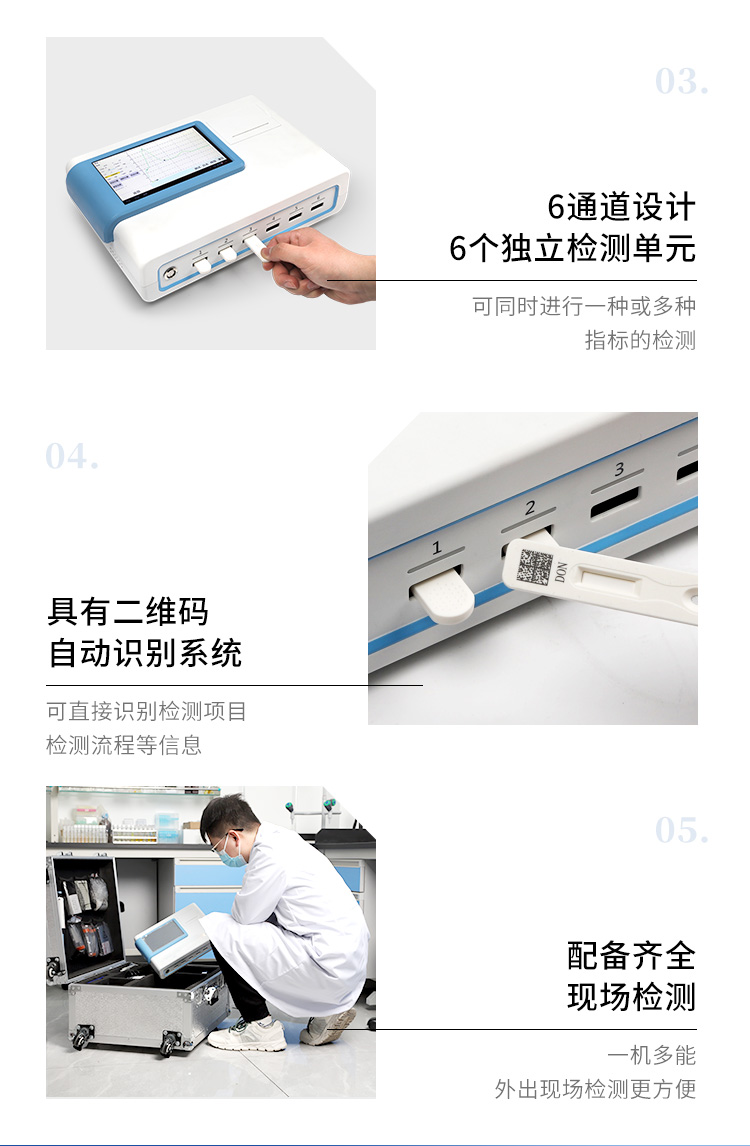 03.

6通道设计
6个独立检测单元

可同时进行一种或多种
指标的检测

04.

1 2 3

DON

具有二维码
自动识别系统

可直接识别检测项目
检测流程等信息

05.

配备齐全
现场检测

一机多能
外出现场检测更方便