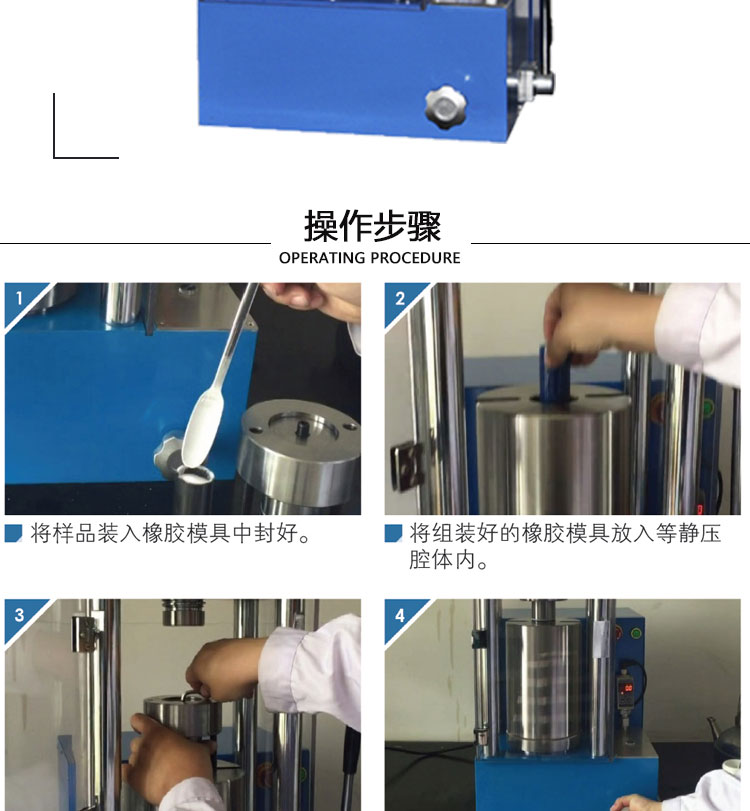 操作步骤
OPERATING PROCEDURE

1

将样品装入橡胶模具中封好。

2

将组装好的橡胶模具放入等静压腔体内。

3

4