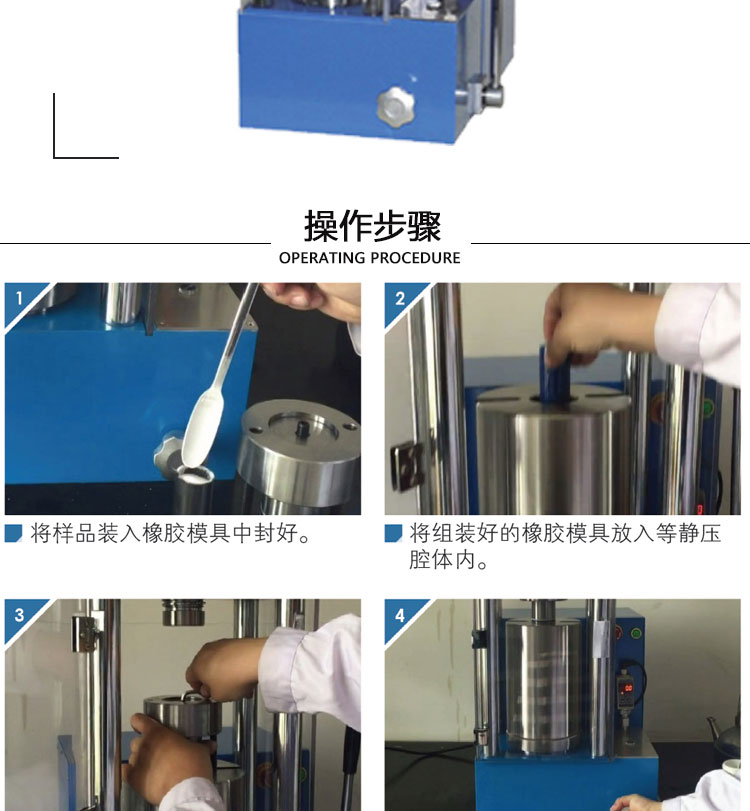 操作步骤
OPERATING PROCEDURE

1

将样品装入橡胶模具中封好。

2

将组装好的橡胶模具放入等静压腔体内。

3

4