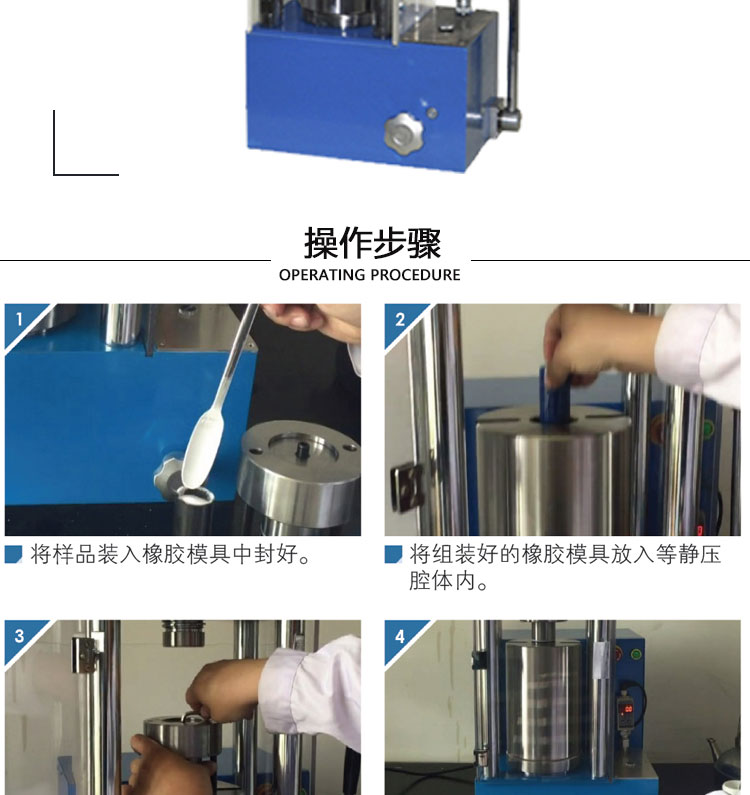 操作步骤
OPERATING PROCEDURE

1

将样品装入橡胶模具中封好。

2

将组装好的橡胶模具放入等静压腔体内。

3

4