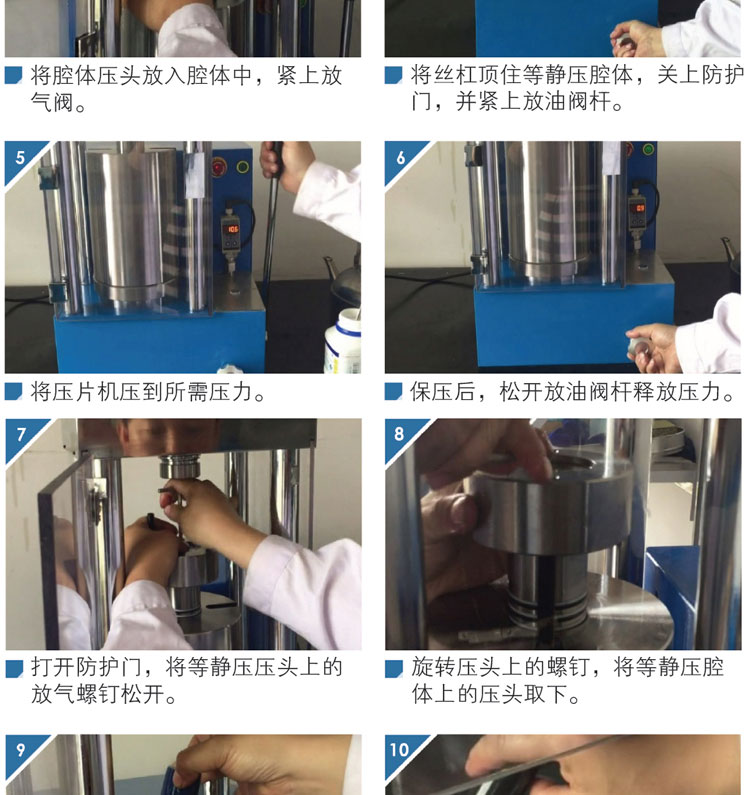 将腔体压头放入腔体中，紧上放气阀。

将丝杠顶住等静压腔体，关上防护门，并紧上放油阀杆。

5

将压片机压到所需压力。

6

保压后，松开放油阀杆释放压力。

7

打开防护门，将等静压压头上的放气螺钉松开。

8

旋转压头上的螺钉，将等静压腔体上的压头取下。

9

10