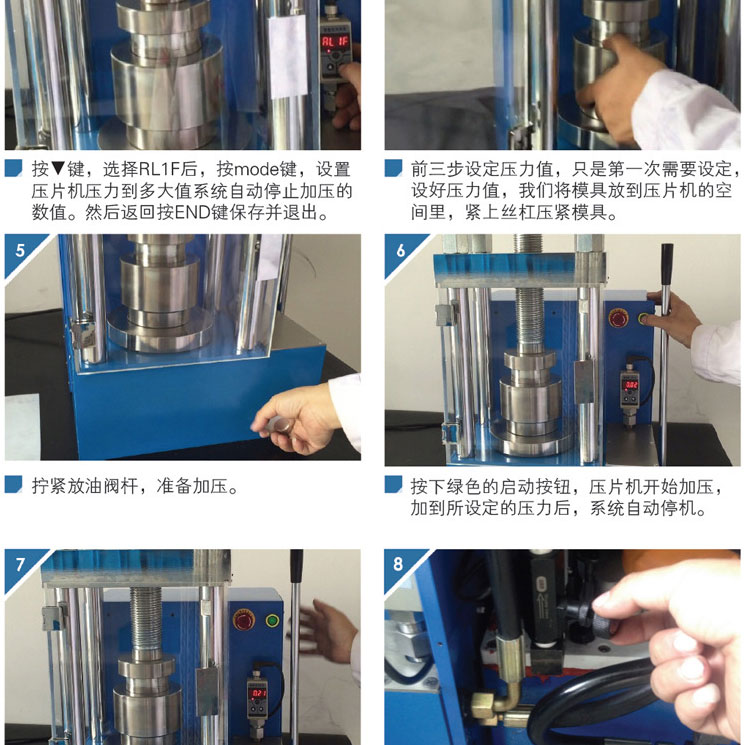 RL 1F

按▼键，选择RL1F后，按mode键，设置压片机压力到多大值系统自动停止加压的数值。然后返回按END键保存并退出。

前三步设定压力值，只是第一次需要设定，设好压力值，我们将模具放到压片机的空间里，紧上丝杠压紧模具。

5

拧紧放油阀杆，准备加压。

6

按下绿色的启动按钮，压片机开始加压，加到所设定的压力后，系统自动停机。

7

8