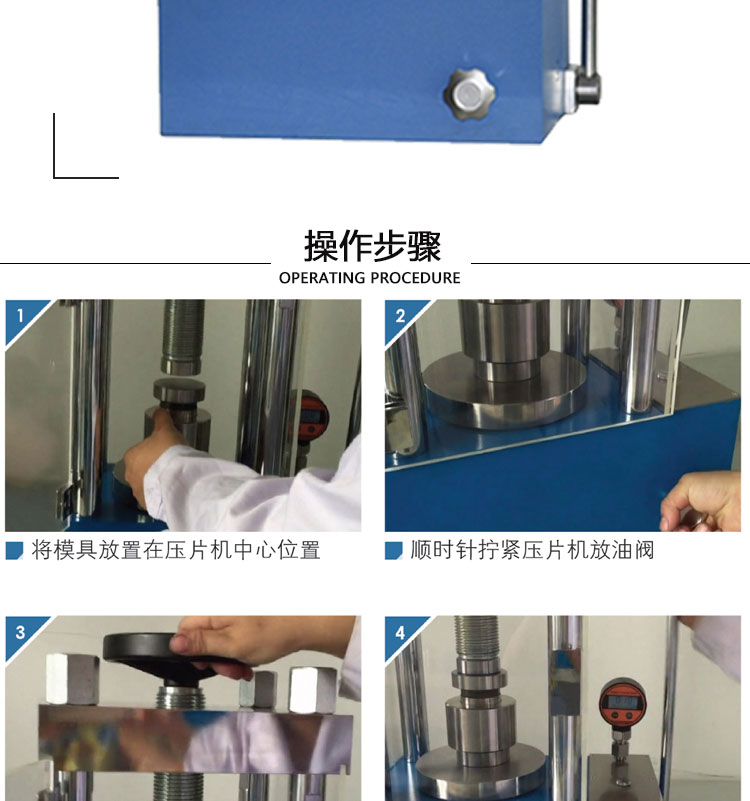 操作步骤
OPERATING PROCEDURE

1

将模具放置在压片机中心位置

2

顺时针拧紧压片机放油阀

3

4