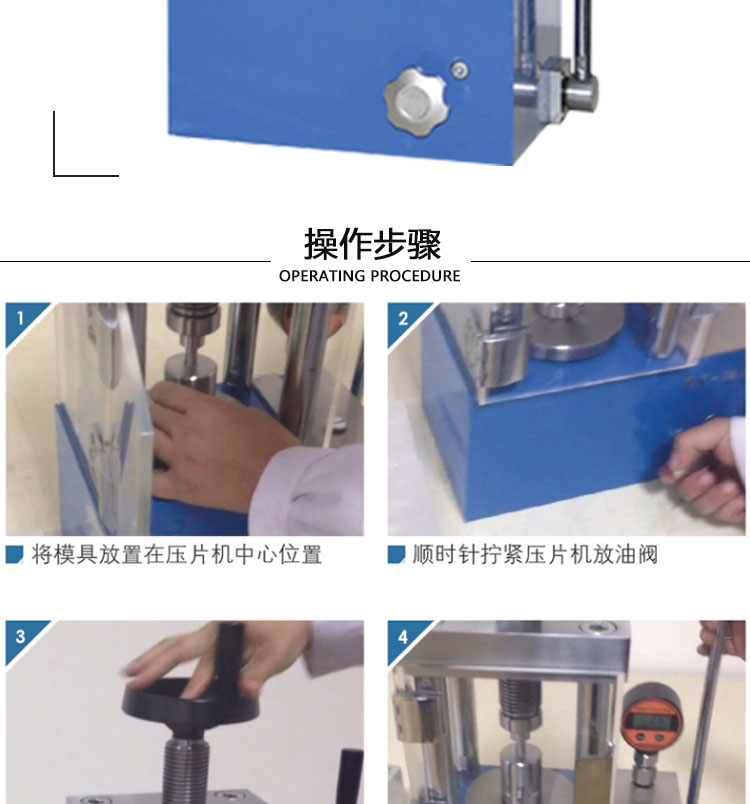 操作步骤
OPERATING PROCEDURE

1

将模具放置在压片机中心位置

2

顺时针拧紧压片机放油阀

3

4