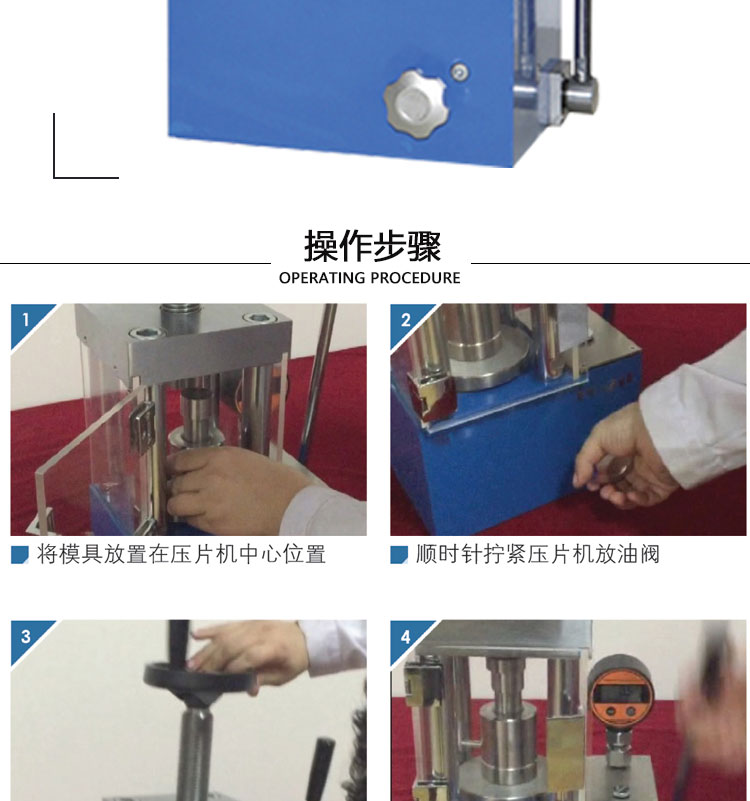 操作步骤
OPERATING PROCEDURE

1
将模具放置在压片机中心位置

2
顺时针拧紧压片机放油阀

3

4