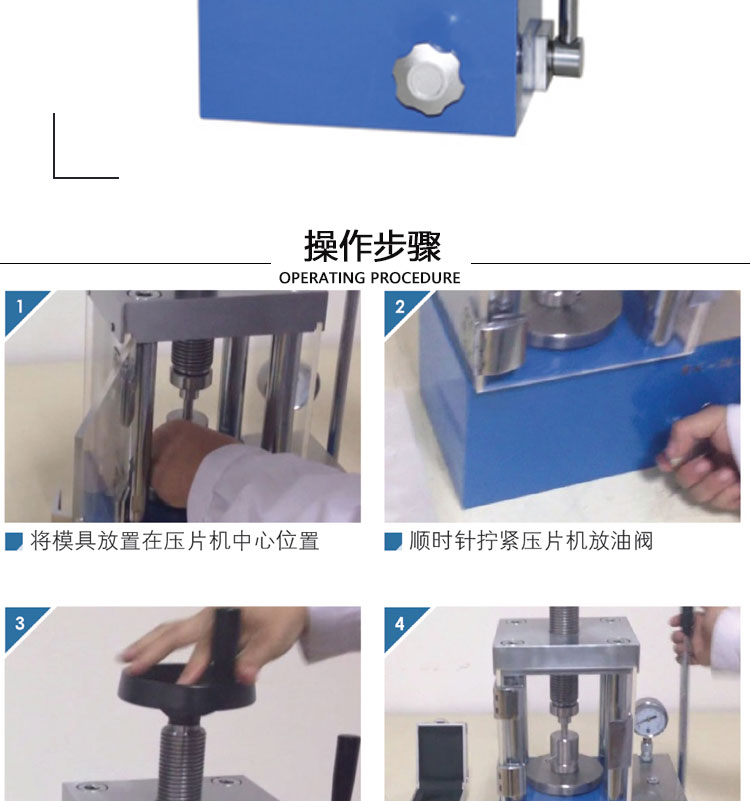 操作步骤
OPERATING PROCEDURE

1

将模具放置在压片机中心位置

2

顺时针拧紧压片机放油阀

3

4