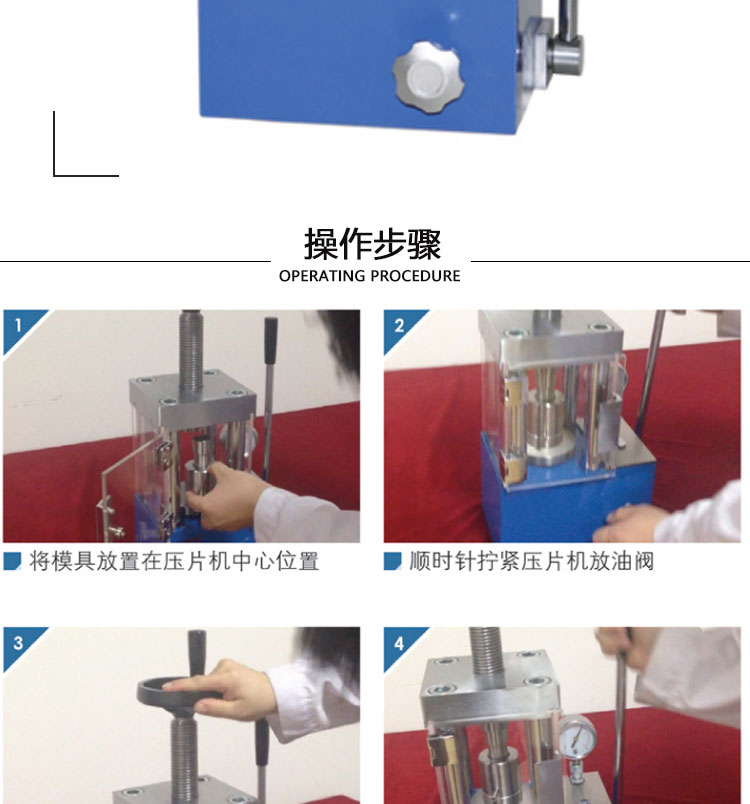 操作步骤
OPERATING PROCEDURE

1

将模具放置在压片机中心位置

2

顺时针拧紧压片机放油阀

3

4