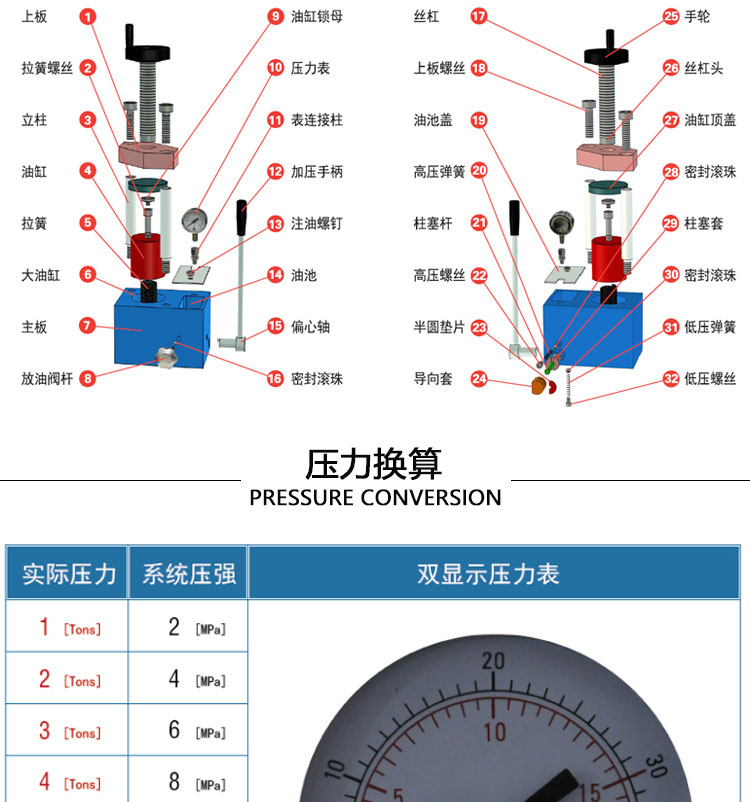 上板 1
拉簧螺丝 2
立柱 3
油缸 4
拉簧 5
大油缸 6
主板 7
放油阀杆 8

9 油缸锁母
10 压力表
11 表连接柱
12 加压手柄
13 注油螺钉
14 油池
15 偏心轴
16 密封滚珠

丝杠 17
上板螺丝 18
油池盖 19
高压弹簧 20
柱塞杆 21
高压螺丝 22
半圆垫片 23
导向套 24

25 手轮
26 丝杠头
27 油缸顶盖
28 密封滚珠
29 柱塞套
30 密封滚珠
31 低压弹簧
32 低压螺丝

压力换算
PRESSURE CONVERSION

| 实际压力 | 系统压强 | 双显示压力表 |
|---|---|---|
| 1 [Tons] | 2 [MPa] | |
| 2 [Tons] | 4 [MPa] | |
| 3 [Tons] | 6 [MPa] | |
| 4 [Tons] | 8 [MPa] | |

20
10
10
30
5
15