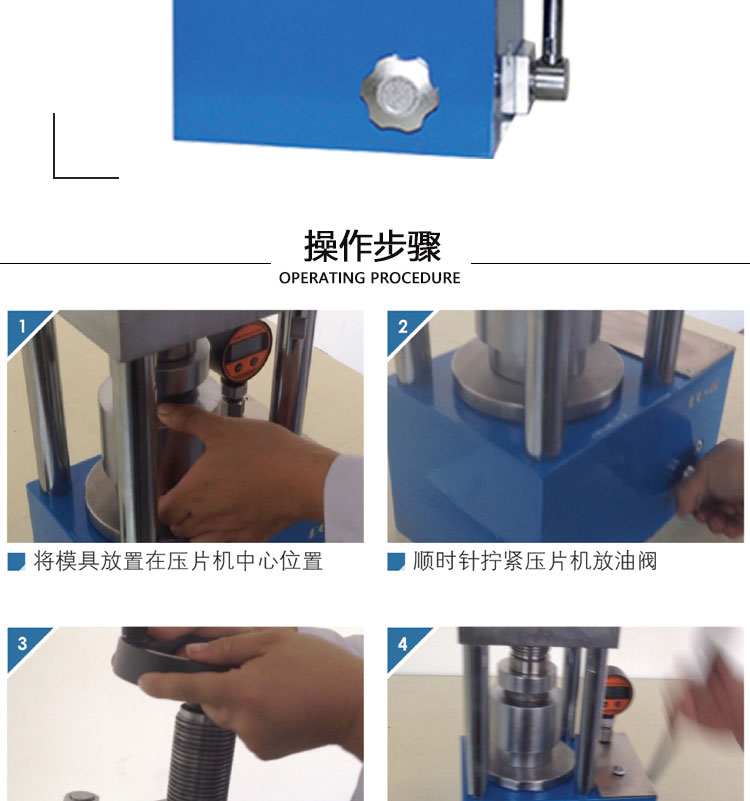 操作步骤
OPERATING PROCEDURE

1

将模具放置在压片机中心位置

2

顺时针拧紧压片机放油阀

3

4