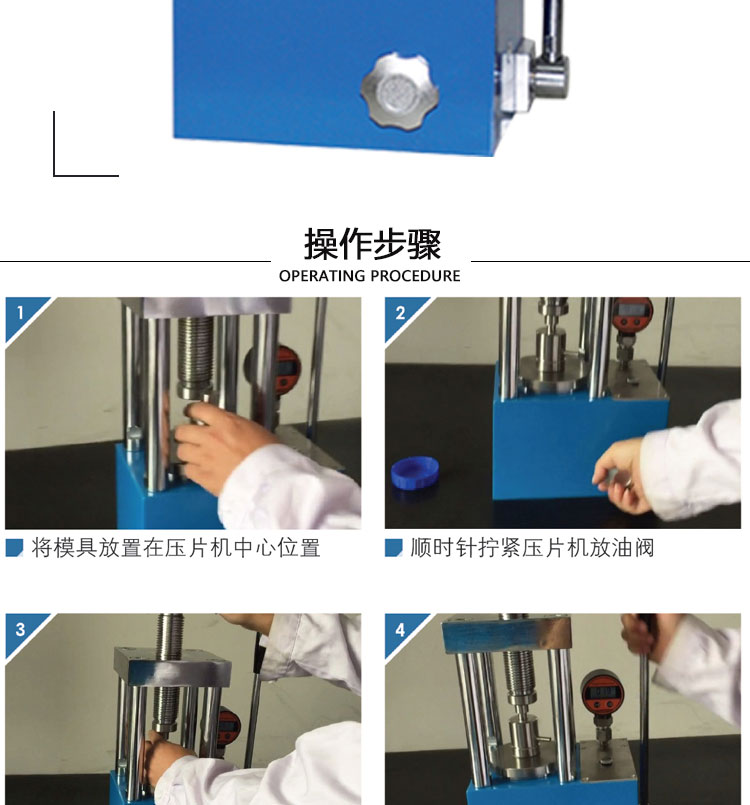 操作步骤
OPERATING PROCEDURE

1

将模具放置在压片机中心位置

2

顺时针拧紧压片机放油阀

3

4