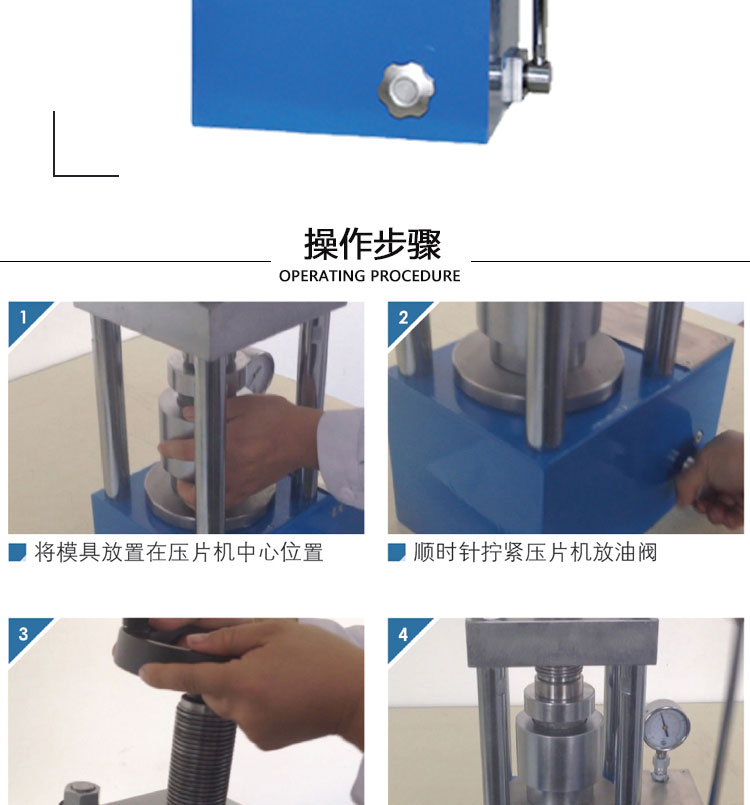 操作步骤
OPERATING PROCEDURE

1

将模具放置在压片机中心位置

2

顺时针拧紧压片机放油阀

3

4