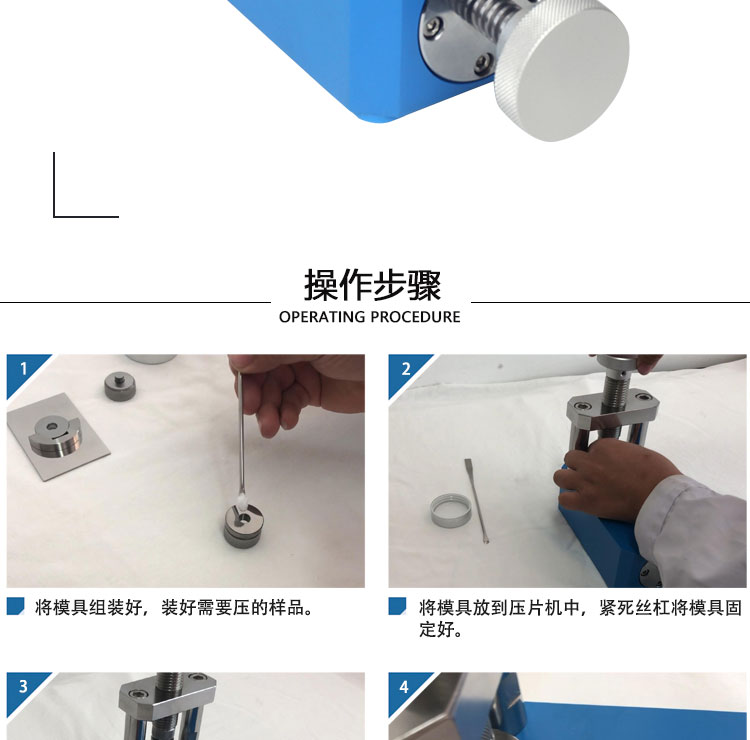 操作步骤
OPERATING PROCEDURE

1

将模具组装好，装好需要压的样品。

2

将模具放到压片机中，紧死丝杠将模具固定好。

3

4