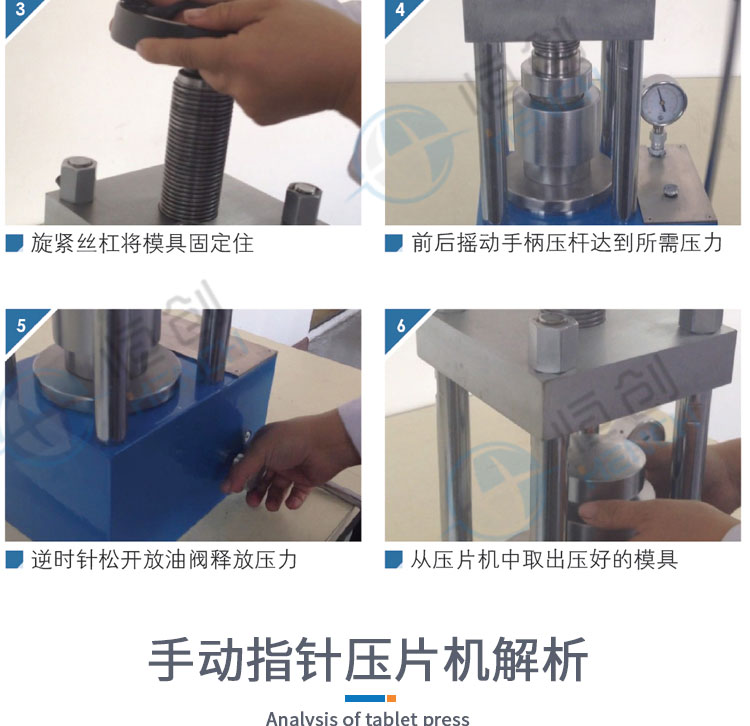 3

旋紧丝杠将模具固定住

4

前后摇动手柄压杆达到所需压力

5

逆时针松开放油阀释放压力

6

从压片机中取出压好的模具

手动指针压片机解析

Analysis of tablet press