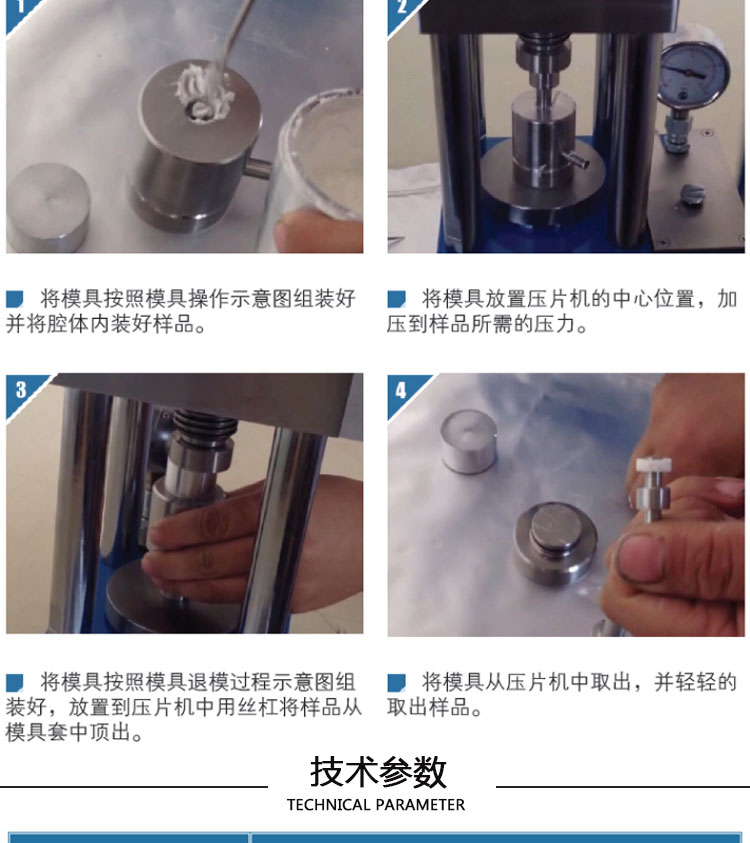 1

2

将模具按照模具操作示意图组装好并将腔体内装好样品。

将模具放置压片机的中心位置，加压到样品所需的压力。

3

4

将模具按照模具退模过程示意图组装好，放置到压片机中用丝杠将样品从模具套中顶出。

将模具从压片机中取出，并轻轻的取出样品。

技术参数

TECHNICAL PARAMETER