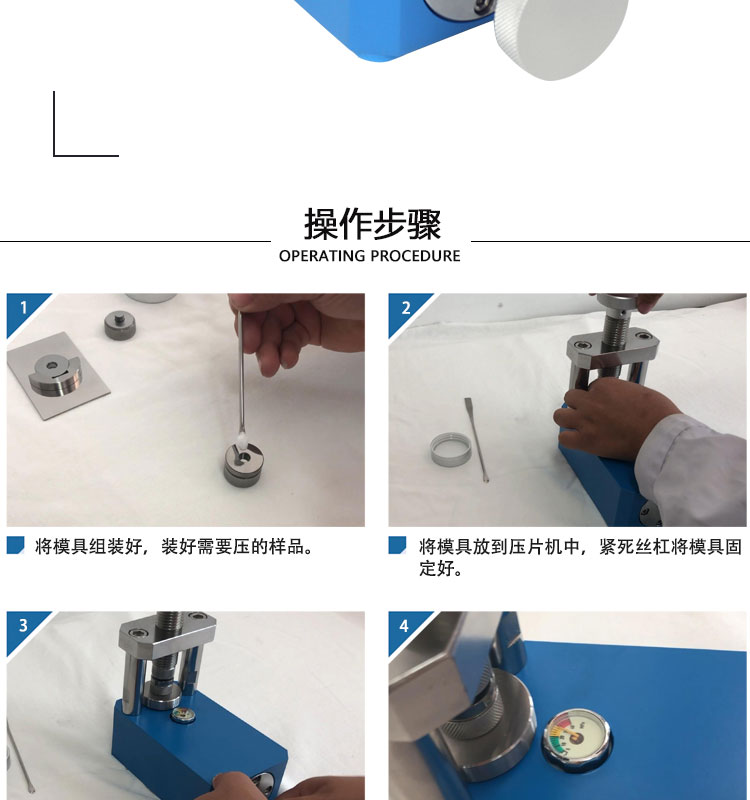 操作步骤
OPERATING PROCEDURE

1

将模具组装好，装好需要压的样品。

2

将模具放到压片机中，紧死丝杠将模具固定好。

3

4