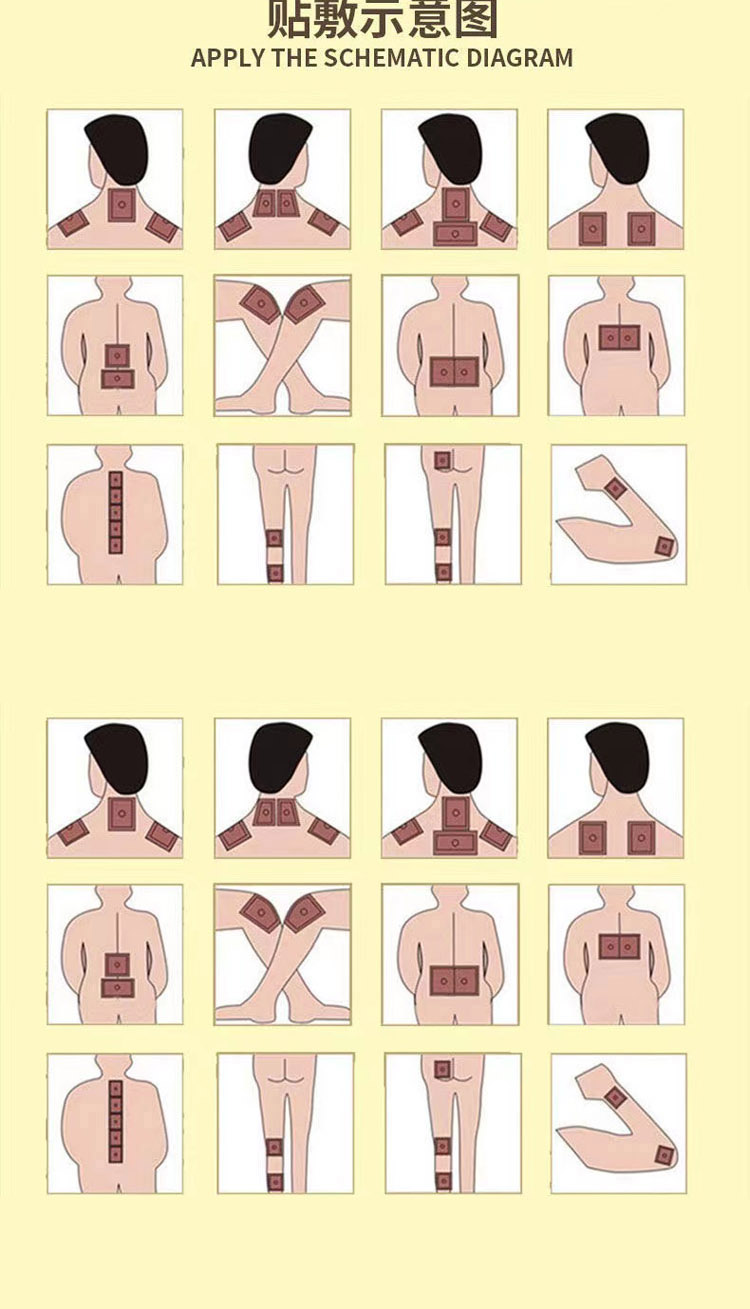 贴敷示意图
APPLY THE SCHEMATIC DIAGRAM