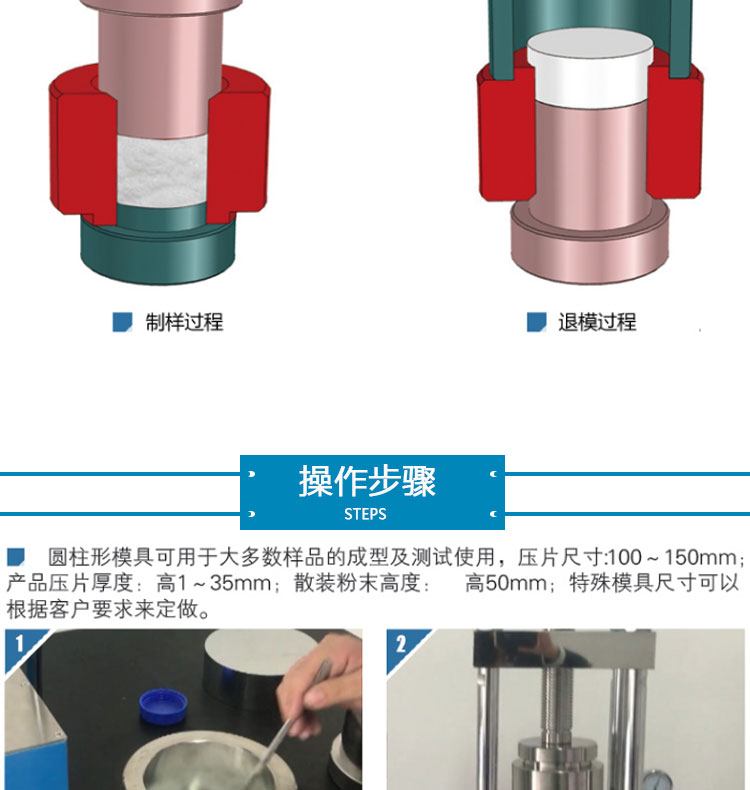 制样过程

退模过程

操作步骤
STEPS

圆柱形模具可用于大多数样品的成型及测试使用，压片尺寸:100～150mm；产品压片厚度：高1～35mm；散装粉末高度：　高50mm；特殊模具尺寸可以根据客户要求来定做。

1

2