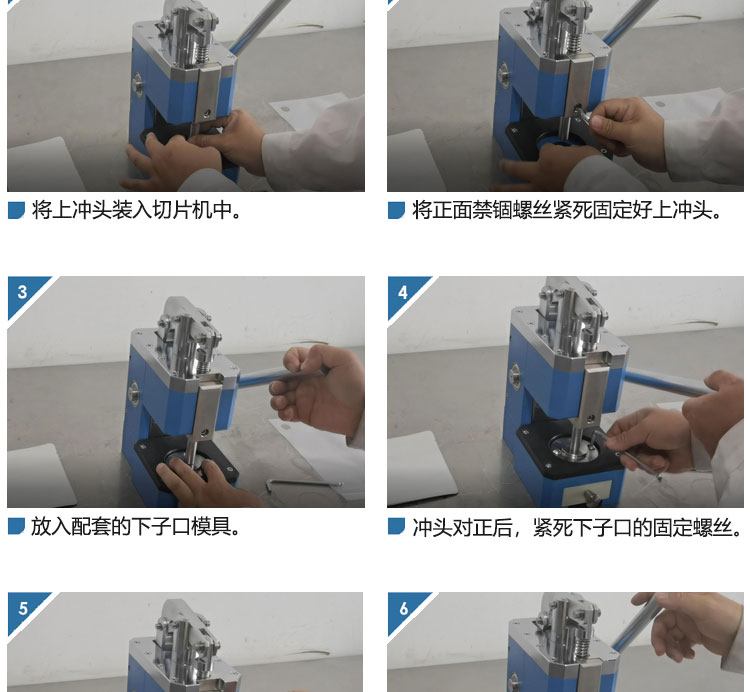 将上冲头装入切片机中。

将正面禁锢螺丝紧死固定好上冲头。

3

放入配套的下子口模具。

4

冲头对正后，紧死下子口的固定螺丝。

5

6